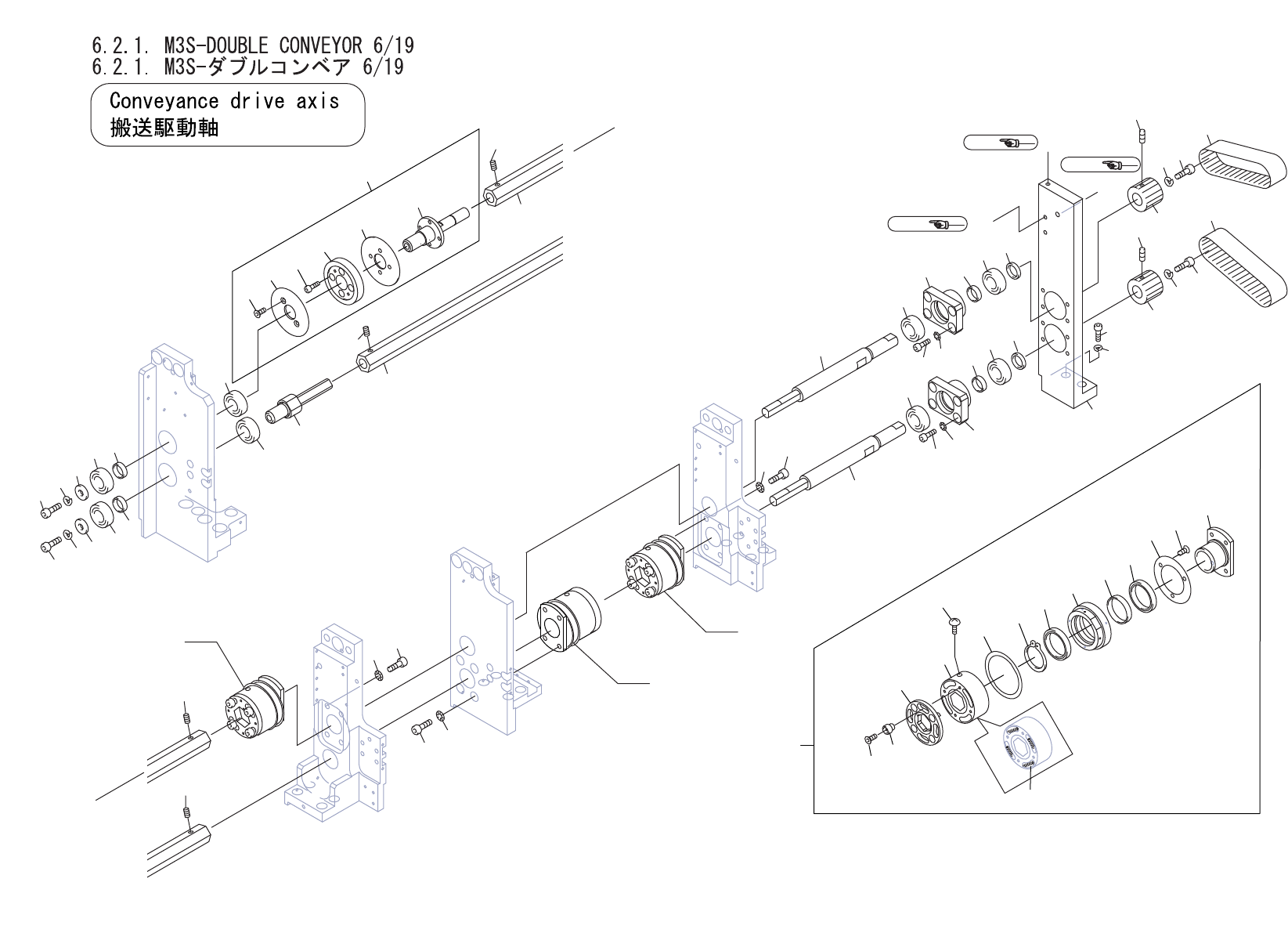 6.2.1. M3S-DOUBLE CONVEYOR 6/19
6.2.1. M3S-ダブルコンベア 6/19

Conveyance drive axis
搬送駆動軸