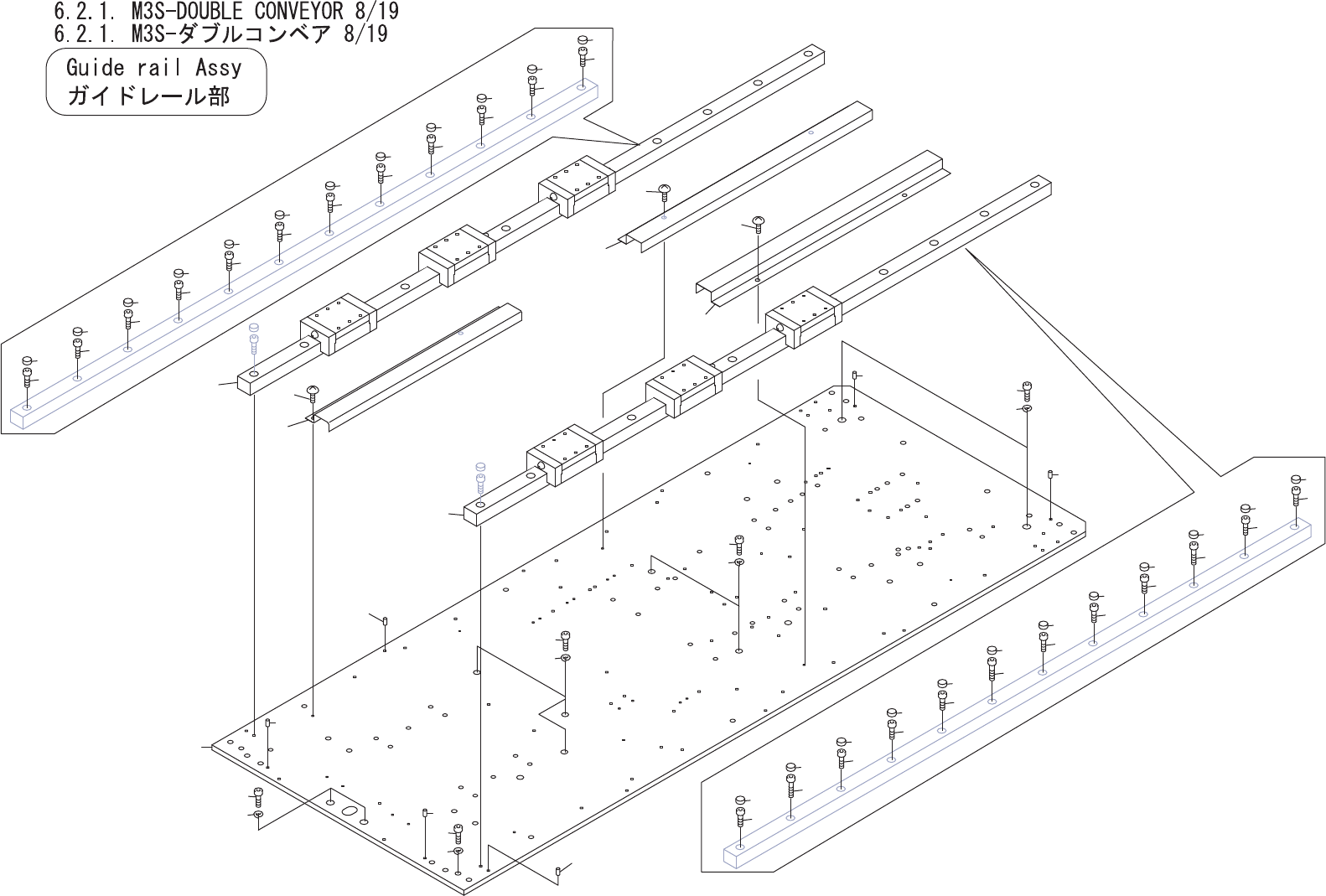 6.2.1. M3S-DOUBLE CONVEYOR 8/19
6.2.1. M3S-ダブルコンベア 8/19

Guide rail Assy
ガイドレール部