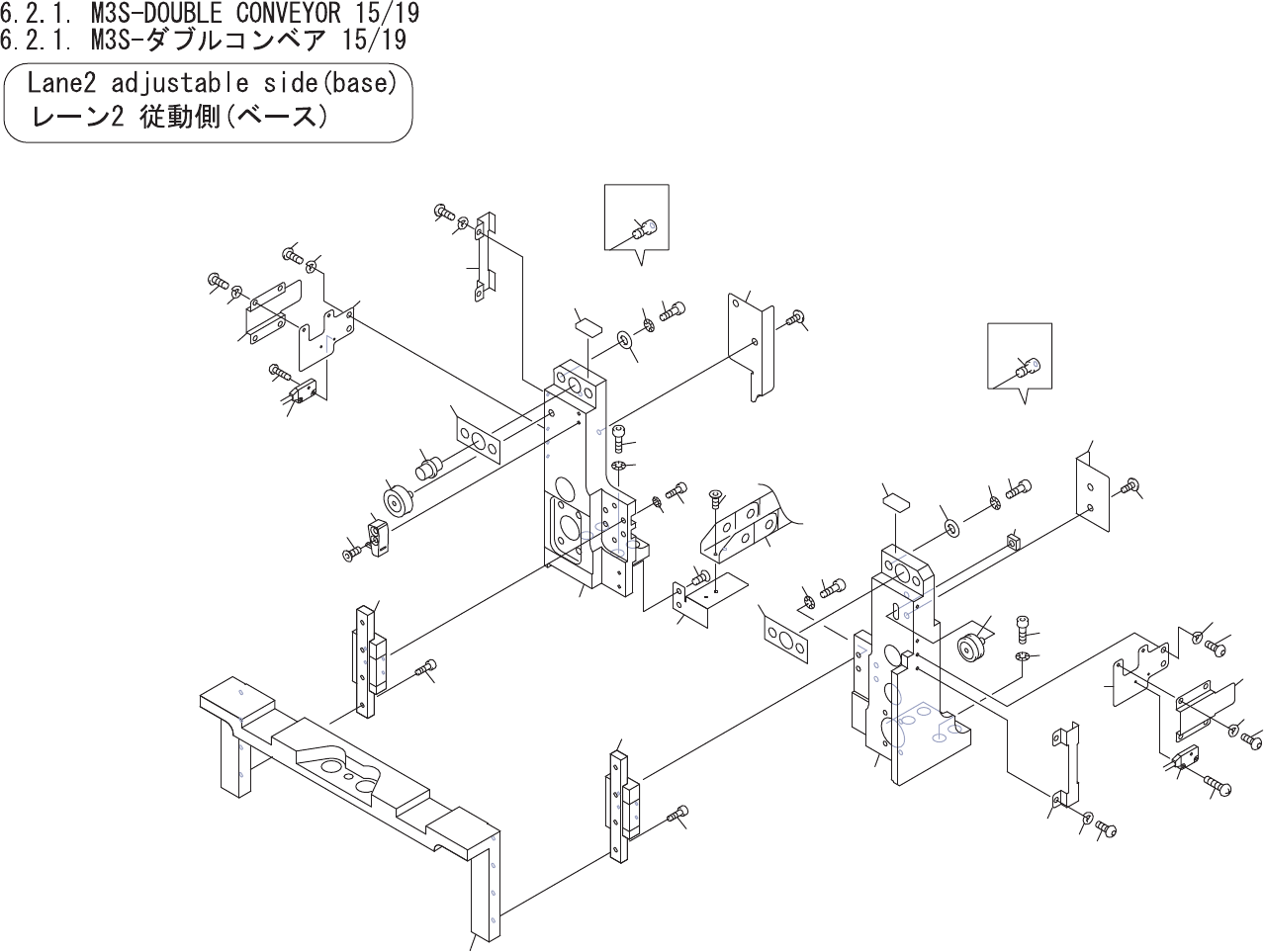 6.2.1. M3S-DOUBLE CONVEYOR 15/19
6.2.1. M3S-ダブルコンベア 15/19

Lane2 adjustable side(base)
レーン2 従動側(ベース)