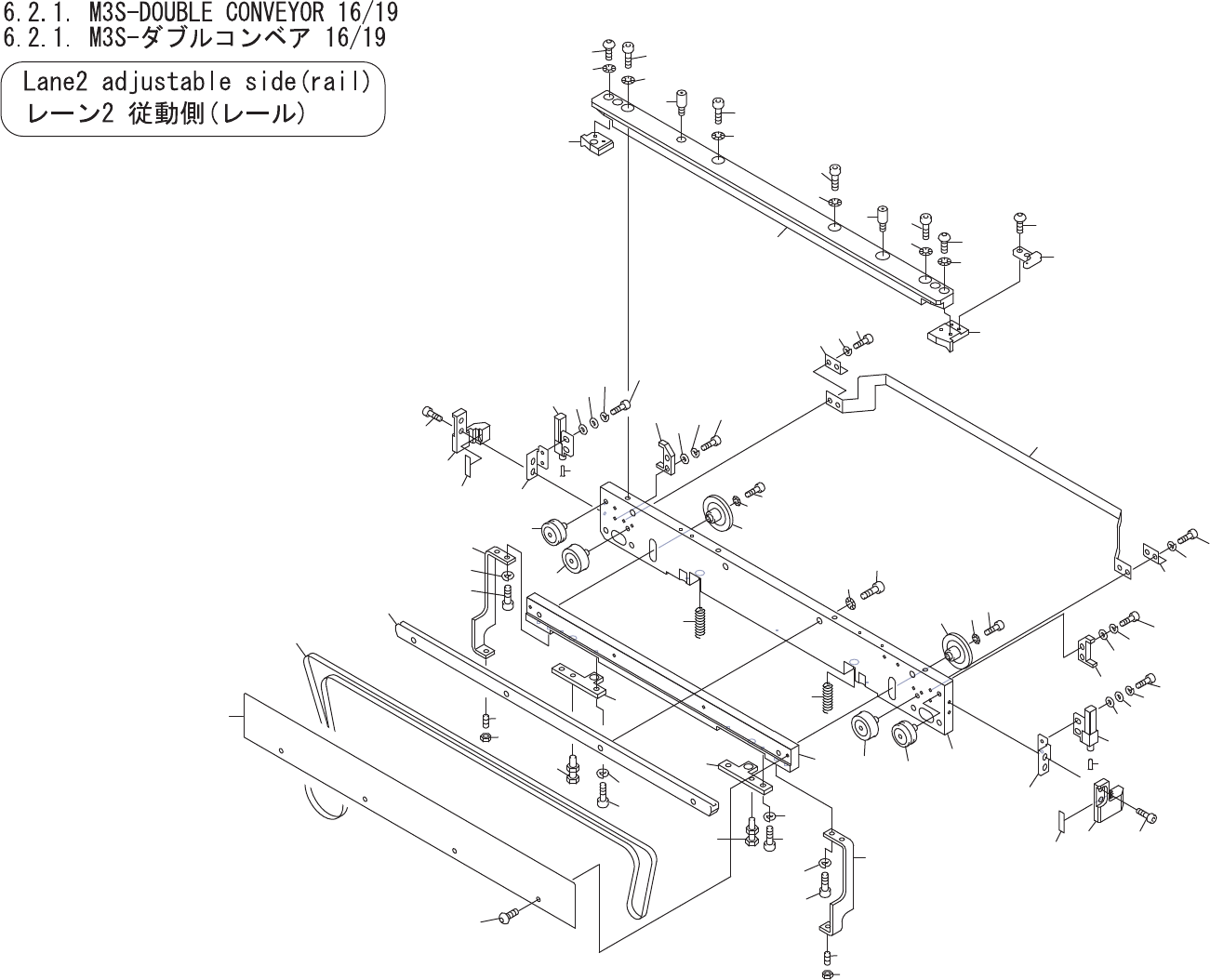 6.2.1. M3S-DOUBLE CONVEYOR 16/19
6.2.1. M3S-ダブルコンベア 16/19

Lane2 adjustable side(rail)
レーン2 従動側(レール)