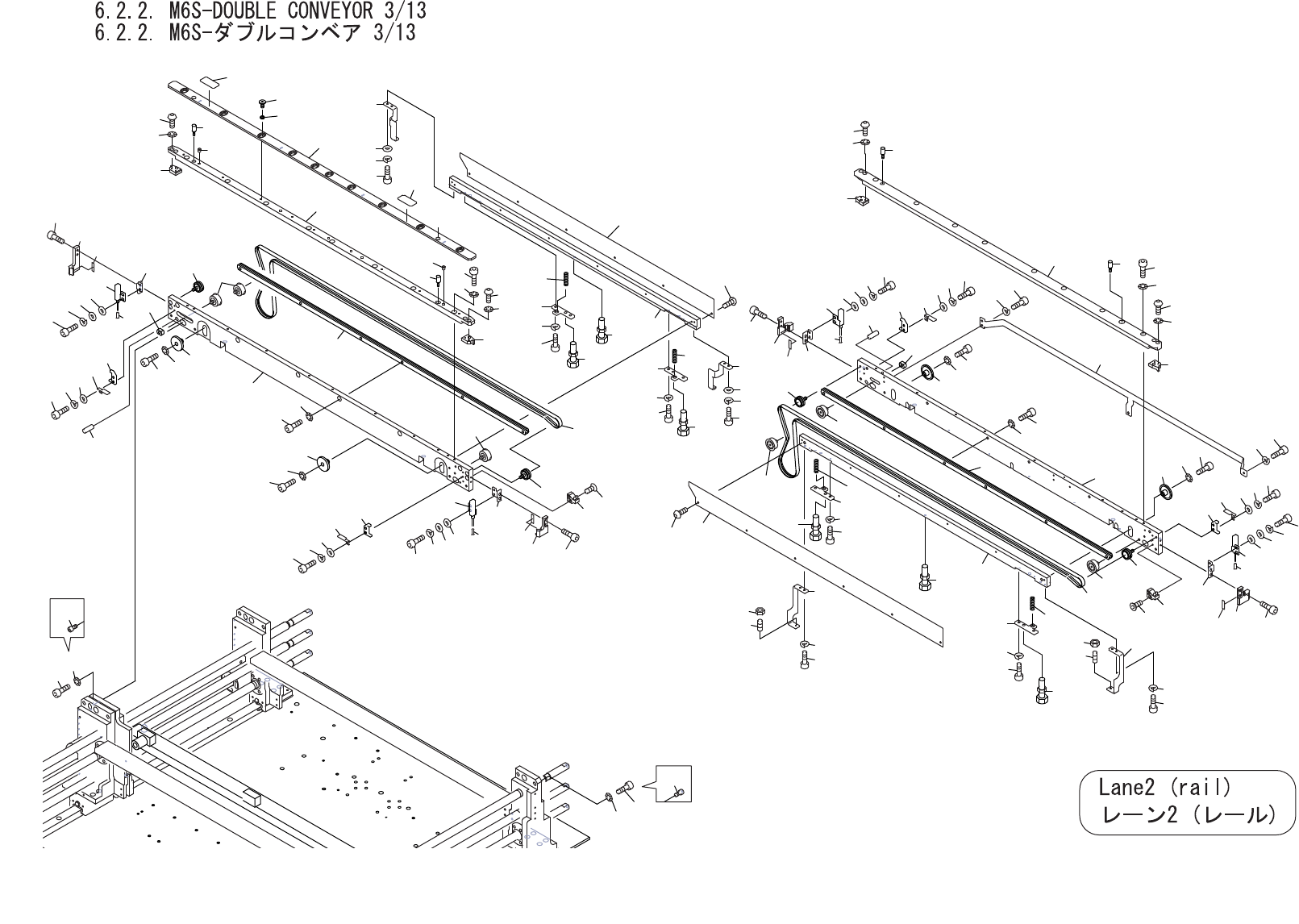 6.2.2. M6S-DOUBLE CONVEYOR 3/13
6.2.2. M6S-ダブルコンベア 3/13

Lane2 (rail)
レーン2 (レール)