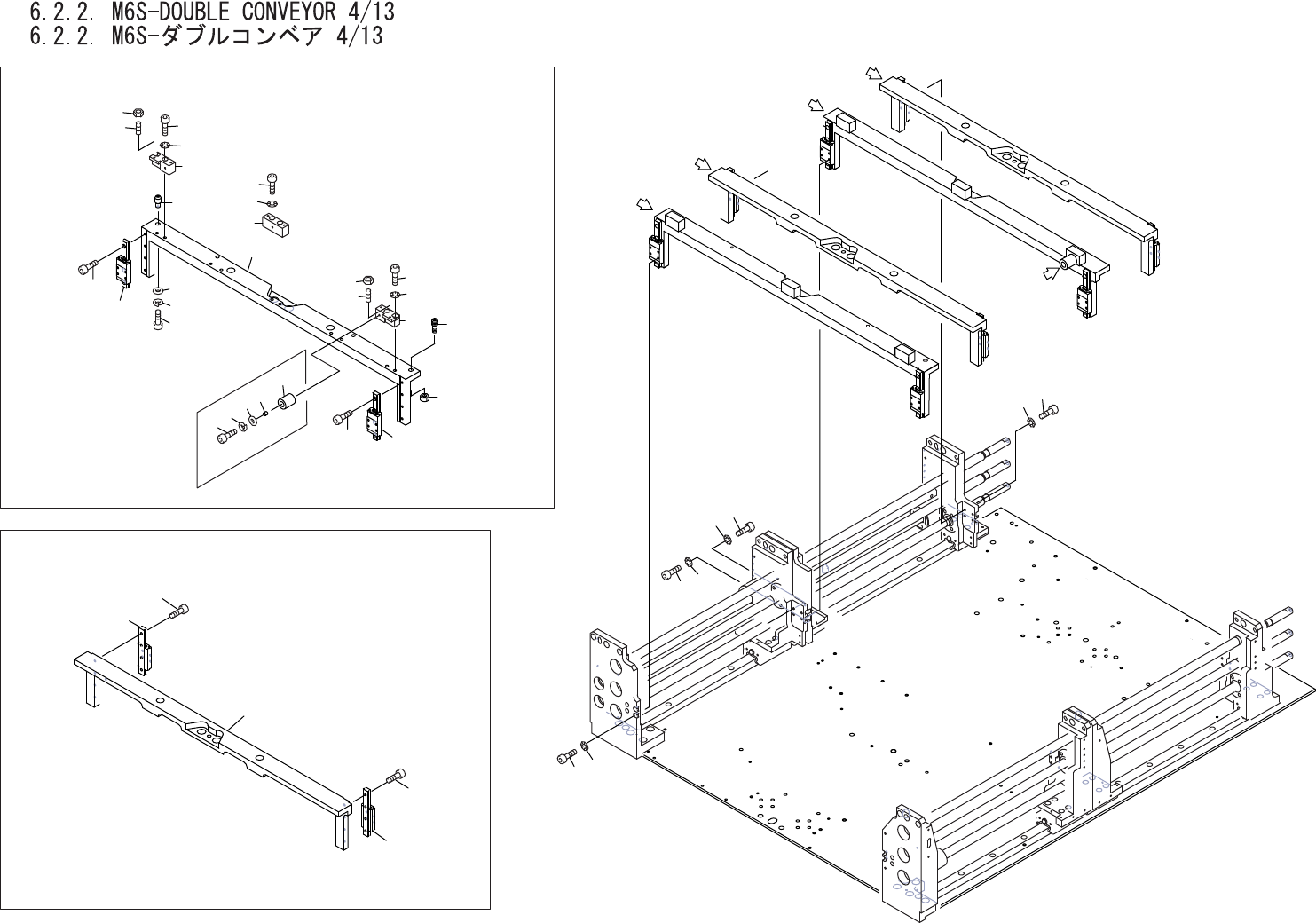 6.2.2. M6S-DOUBLE CONVEYOR 4/13
6.2.2. M6S-ダブルコンベア 4/13