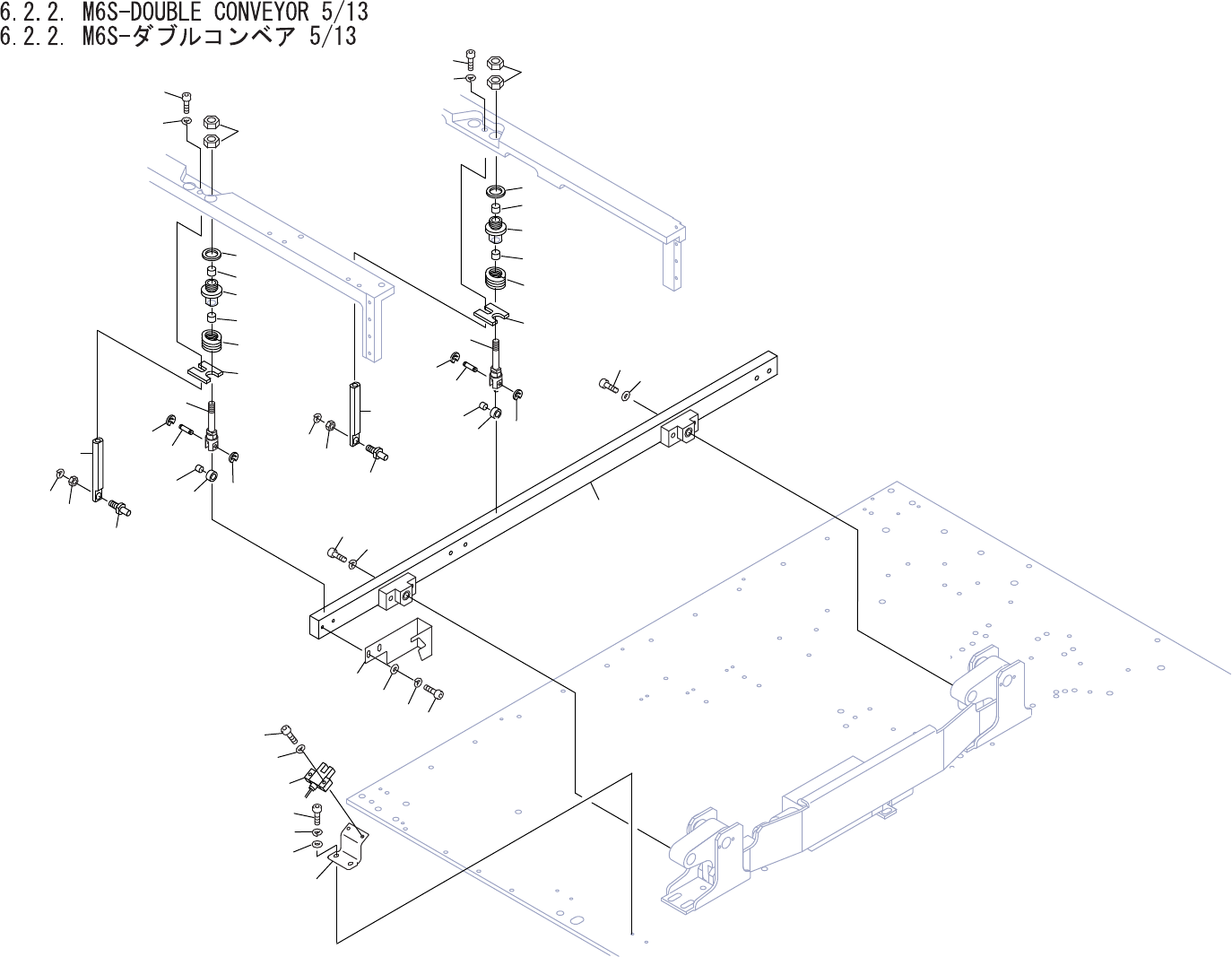 6.2.2. M6S-DOUBLE CONVEYOR 5/13
6.2.2. M6S-ダブルコンベア 5/13