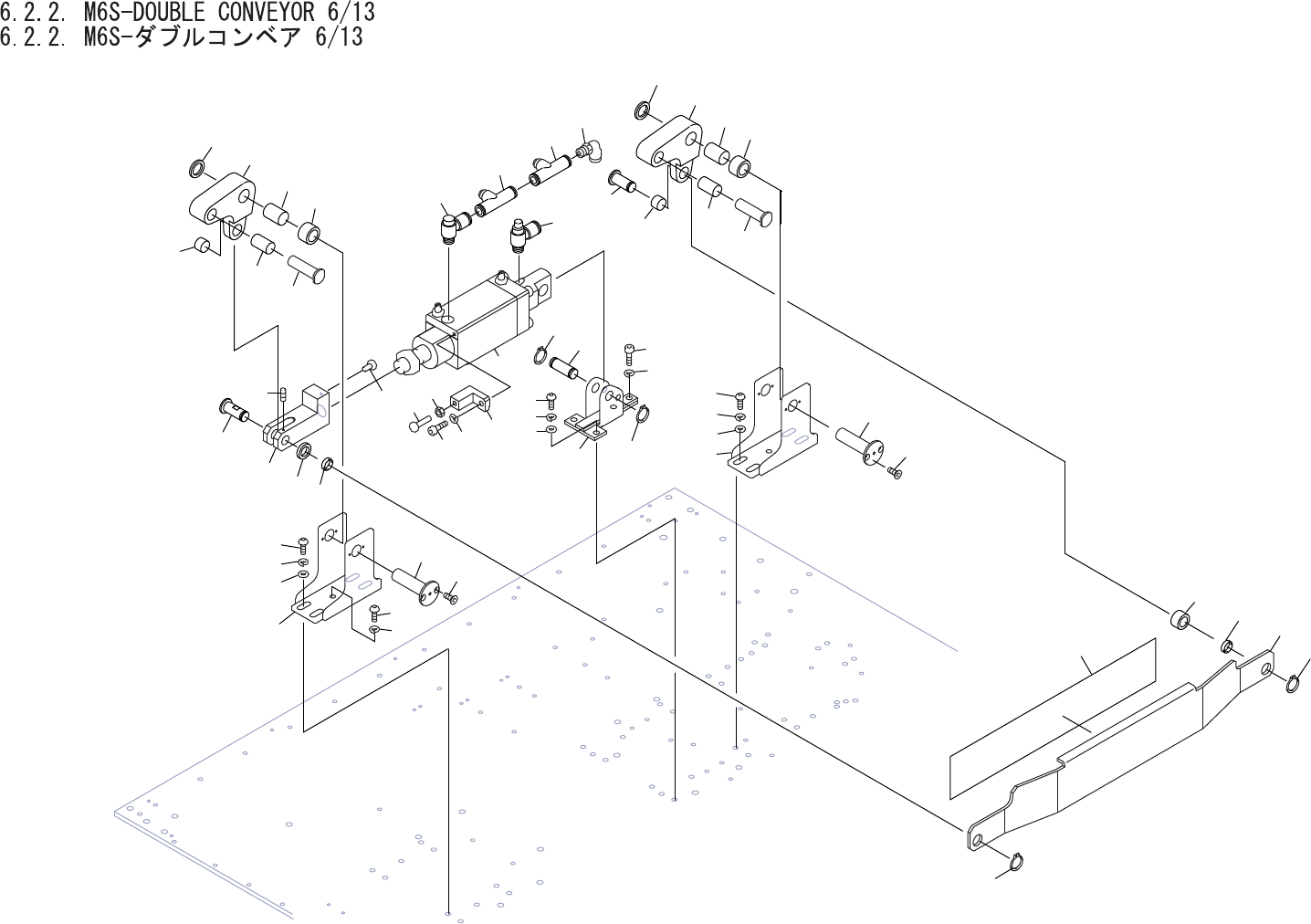 6.2.2. M6S-DOUBLE CONVEYOR 6/13
6.2.2. M6S-ダブルコンベア 6/13