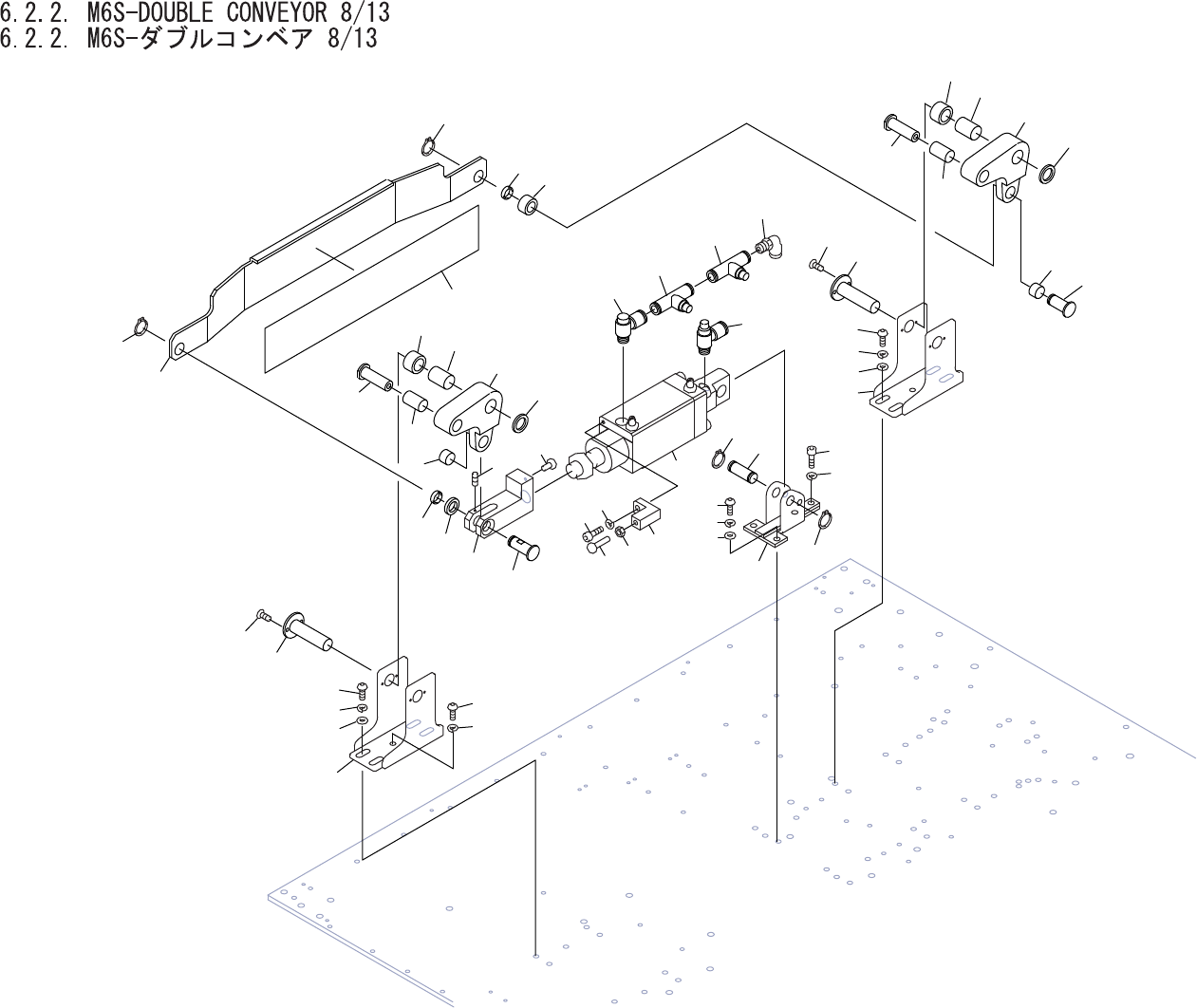 6.2.2. M6S-DOUBLE CONVEYOR 8/13
6.2.2. M6S-ダブルコンベア 8/13