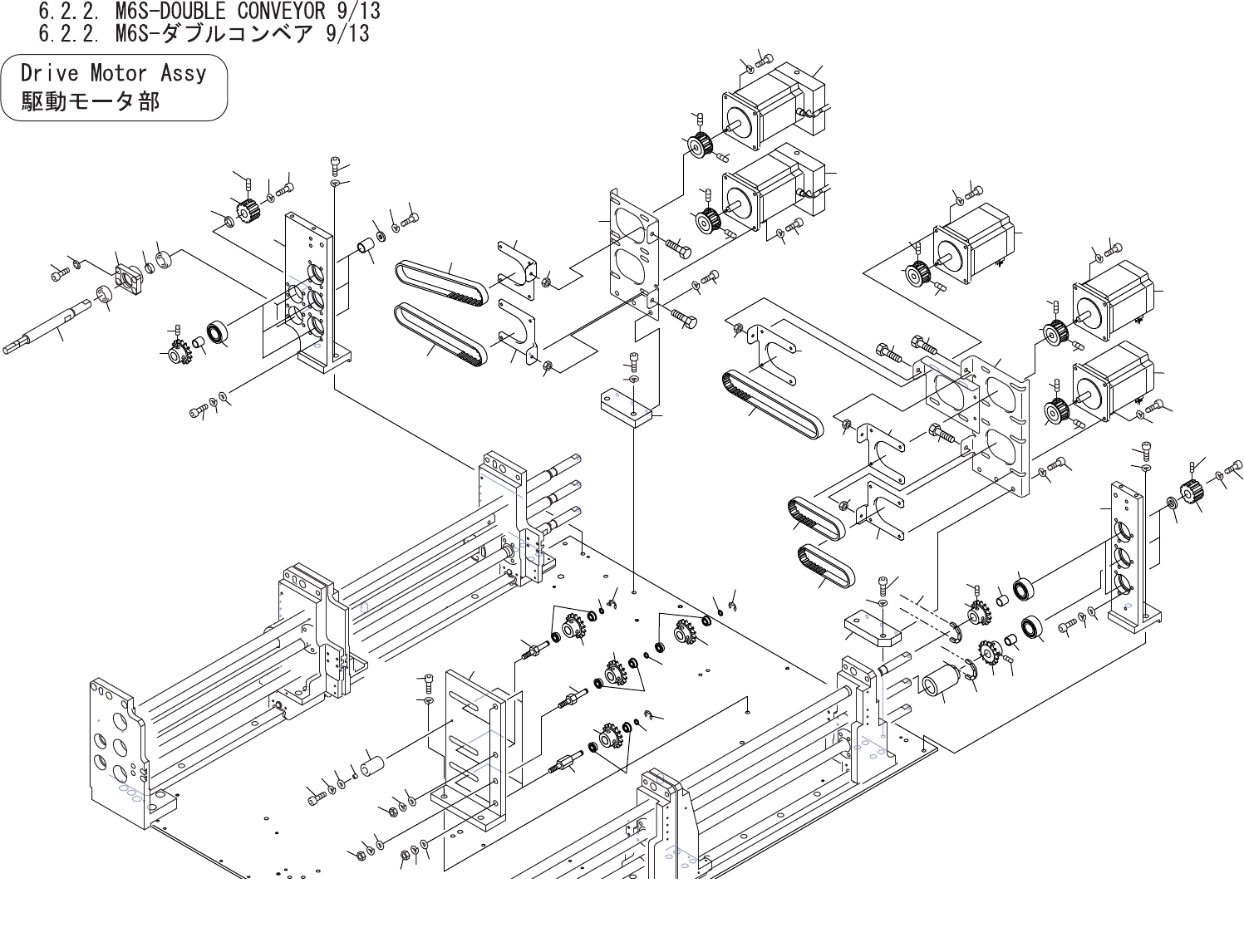 6.2.2. M6S-DOUBLE CONVEYOR 9/13
6.2.2. M6S-ダブルコンベア 9/13

Drive Motor Assy
駆動モータ部