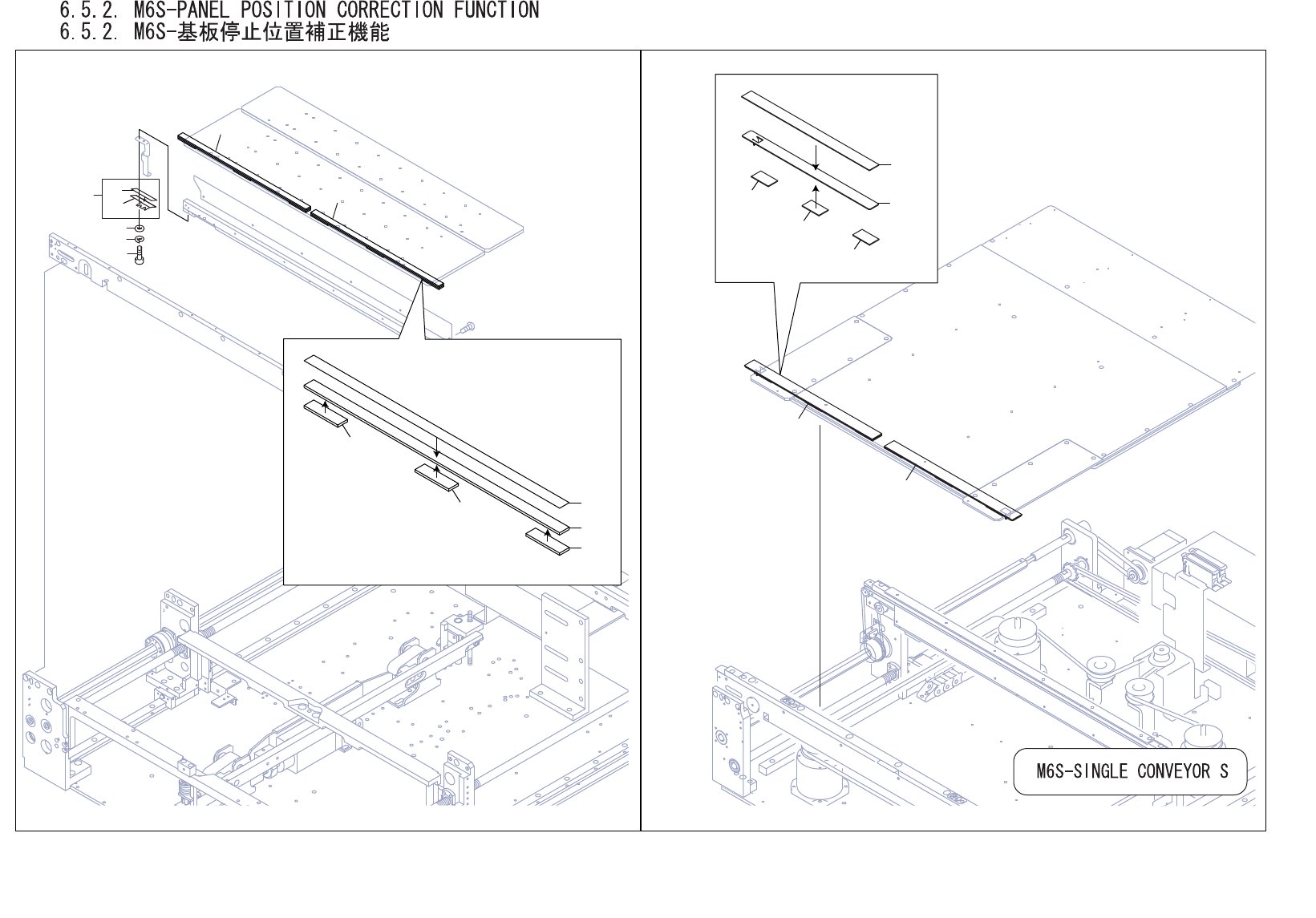 6.5.2. M6S-PANEL POSITION CORRECTION FUNCTION
6.5.2. M6S-基板停止位置補正機能

M6S-SINGLE CONVEYOR S