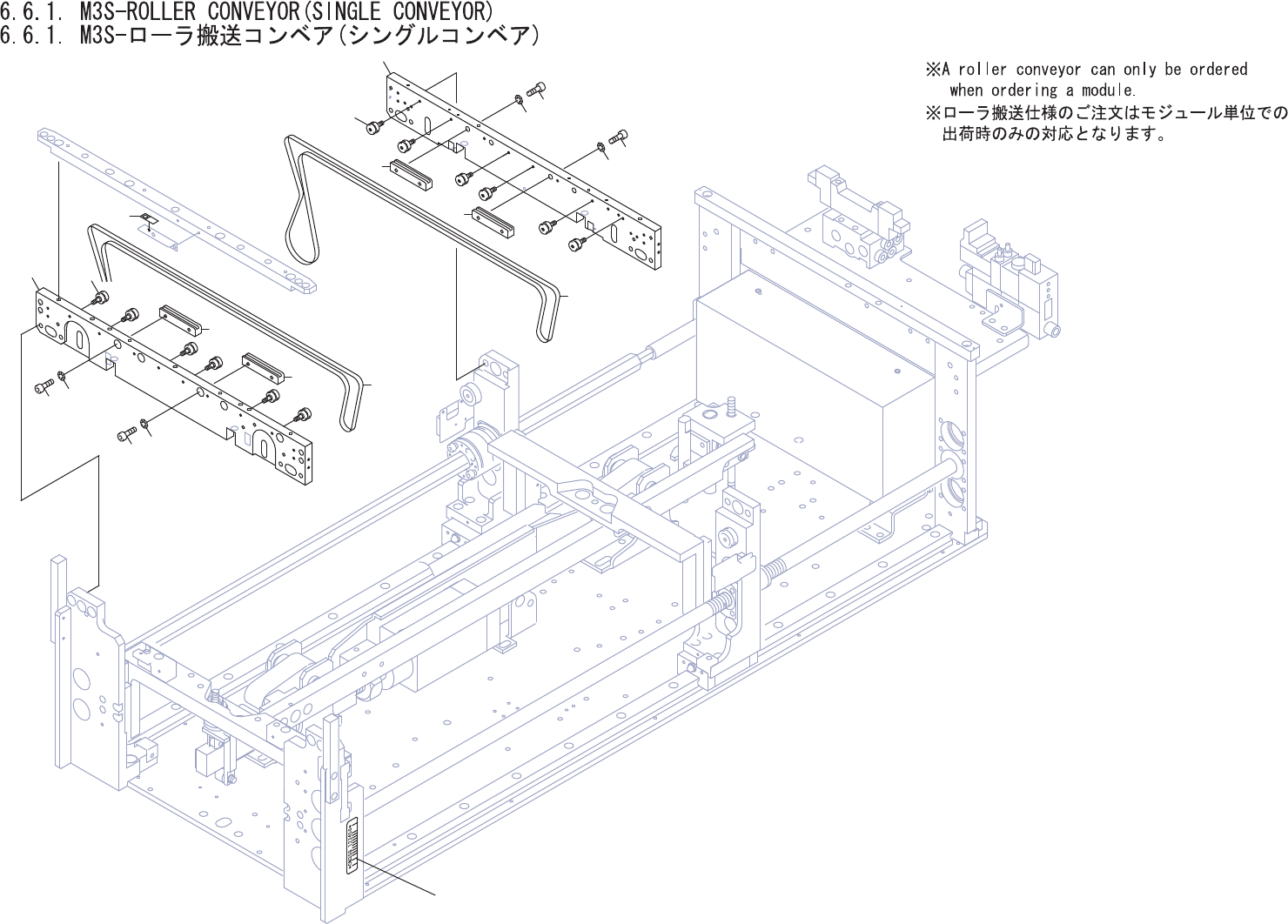 6.6.1. M3S-ROLLER CONVEYOR(SINGLE CONVEYOR)
6.6.1. M3S-ローラ搬送コンベア(シングルコンベア)

※A roller conveyor can only be ordered when ordering a module.
※ローラ搬送仕様のご注文はモジュール単位での出荷時のみの対応となります。