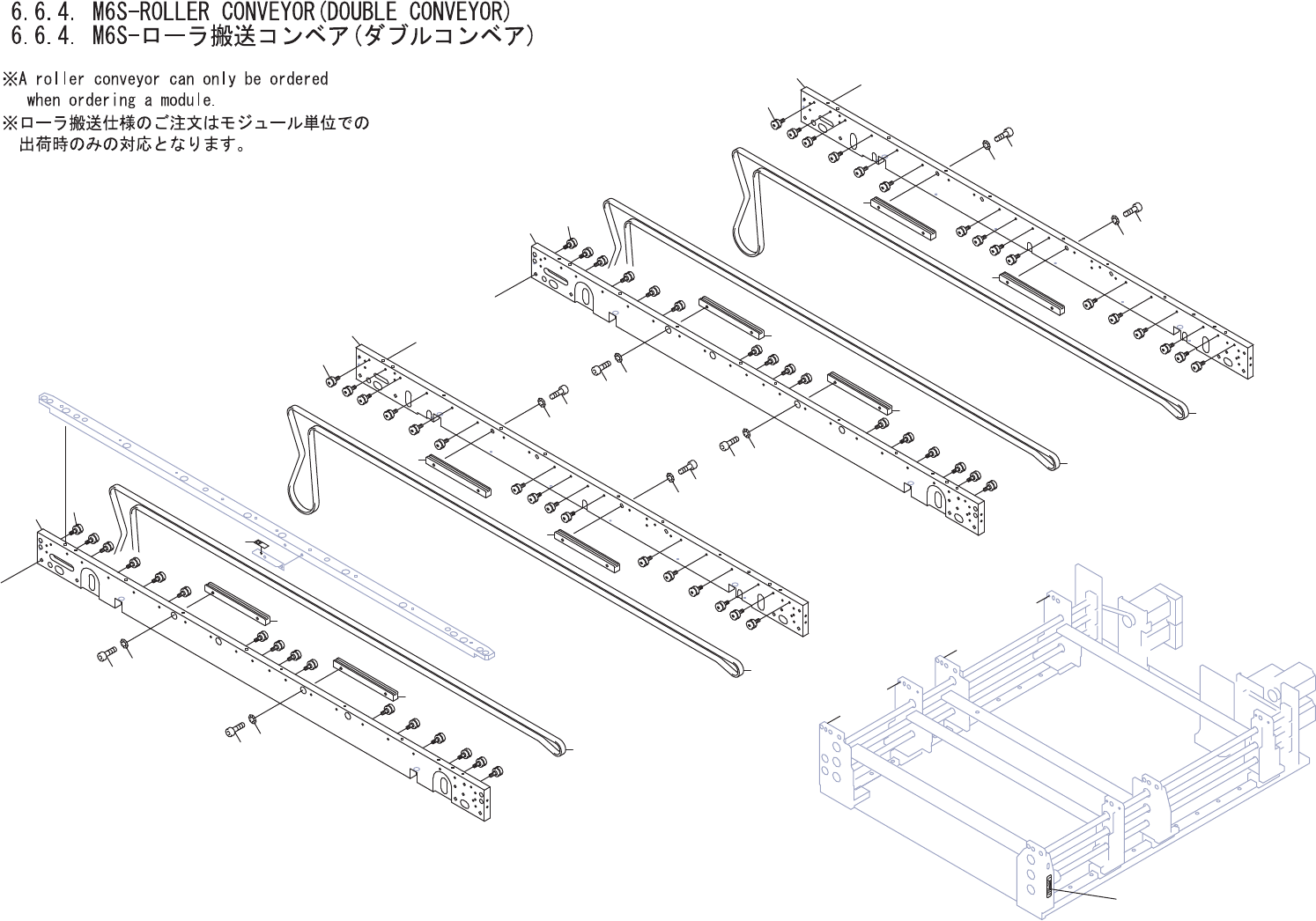 6.6.4. M6S-ROLLER CONVEYOR(DOUBLE CONVEYOR)
6.6.4. M6S-ローラ搬送コンベア(ダブルコンベア)

※A roller conveyor can only be ordered when ordering a module.
※ローラ搬送仕様のご注文はモジュール単位での出荷時のみの対応となります。