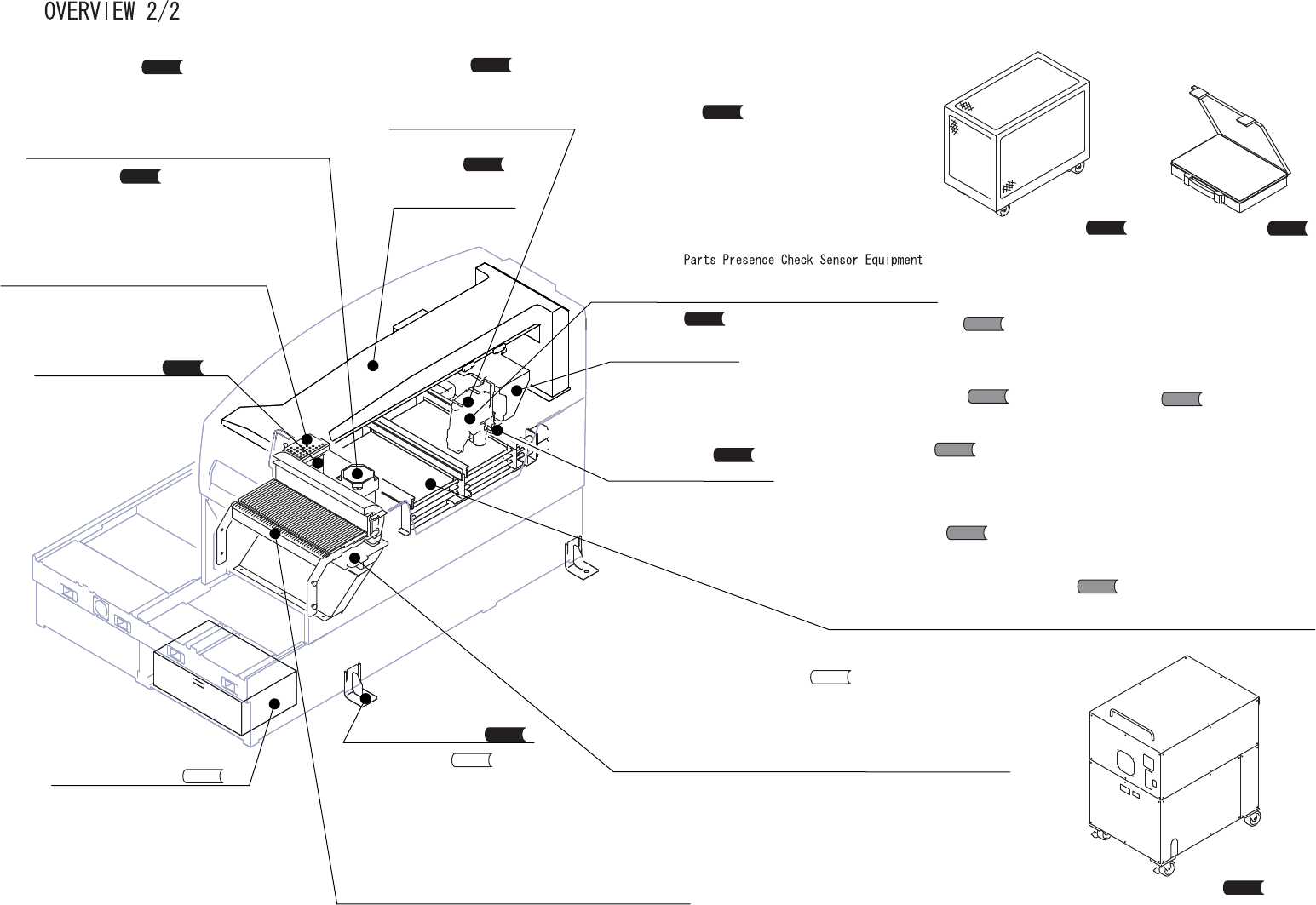 OVERVIEW 2/2

Parts Presence Check Sensor Equipment