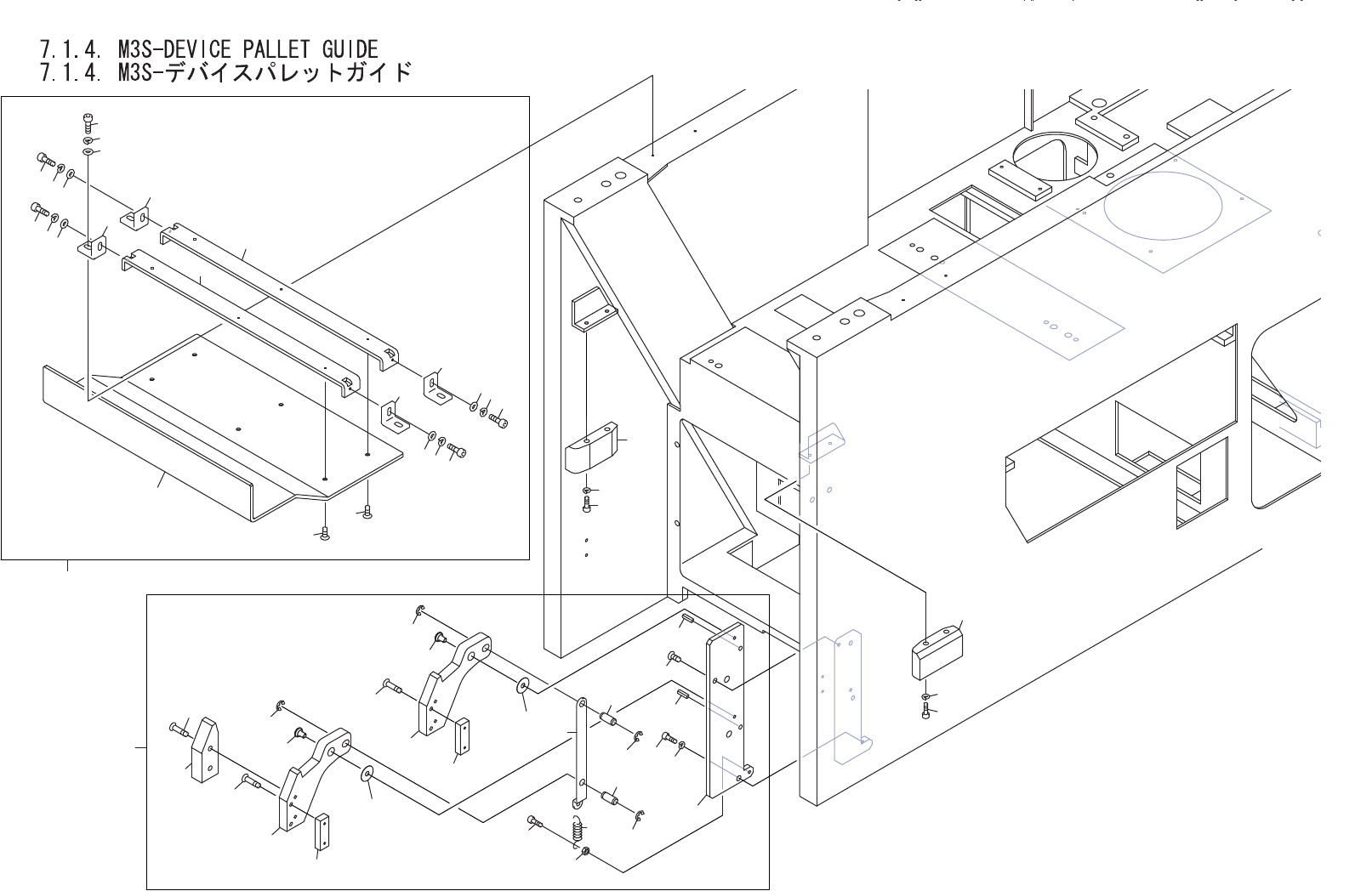 7.1.4. M3S-DEVICE PALLET GUIDE
7.1.4. M3S-デバイスパレットガイド