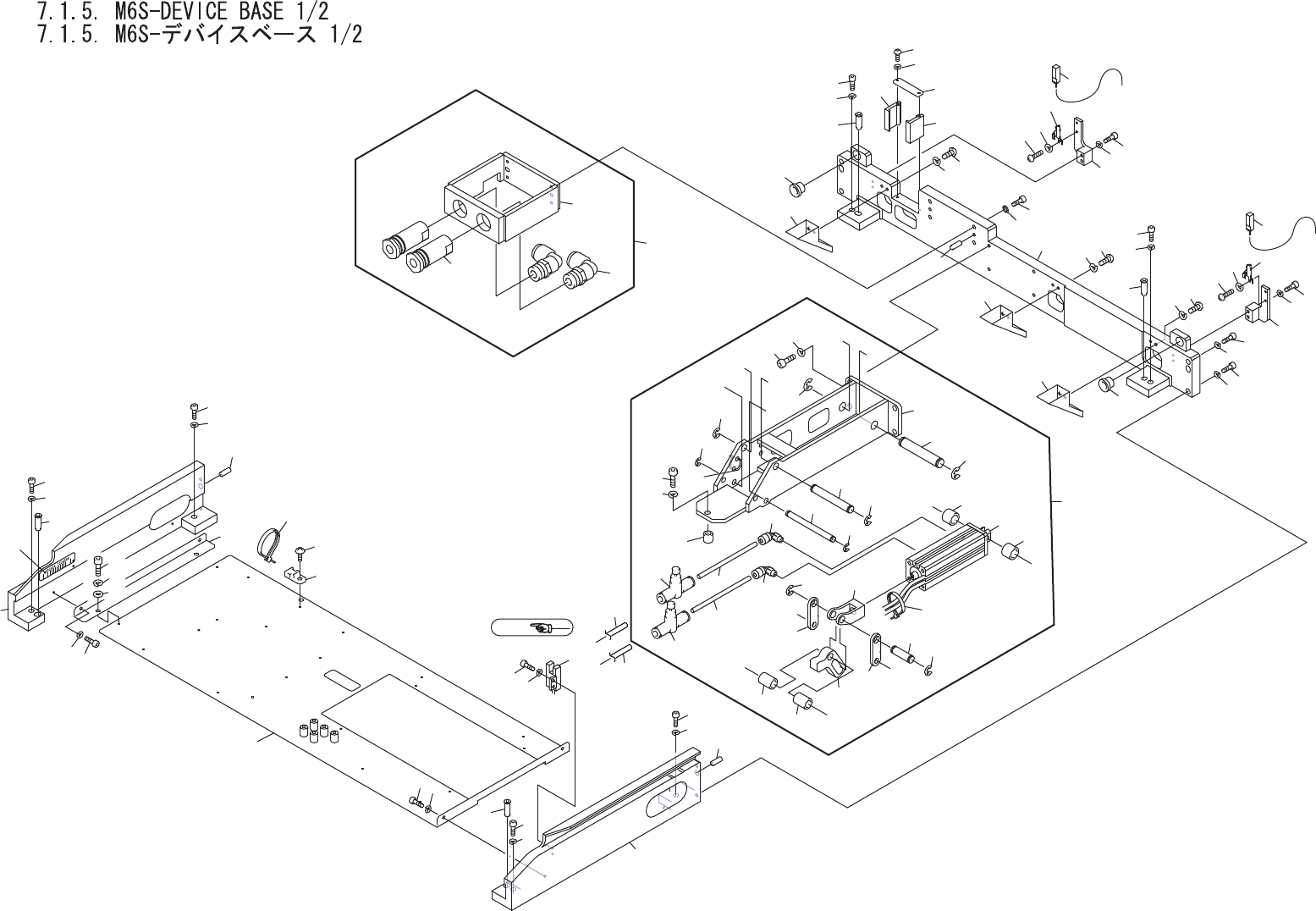 7.1.5. M6S-DEVICE BASE 1/2
7.1.5. M6S-デバイスベース 1/2