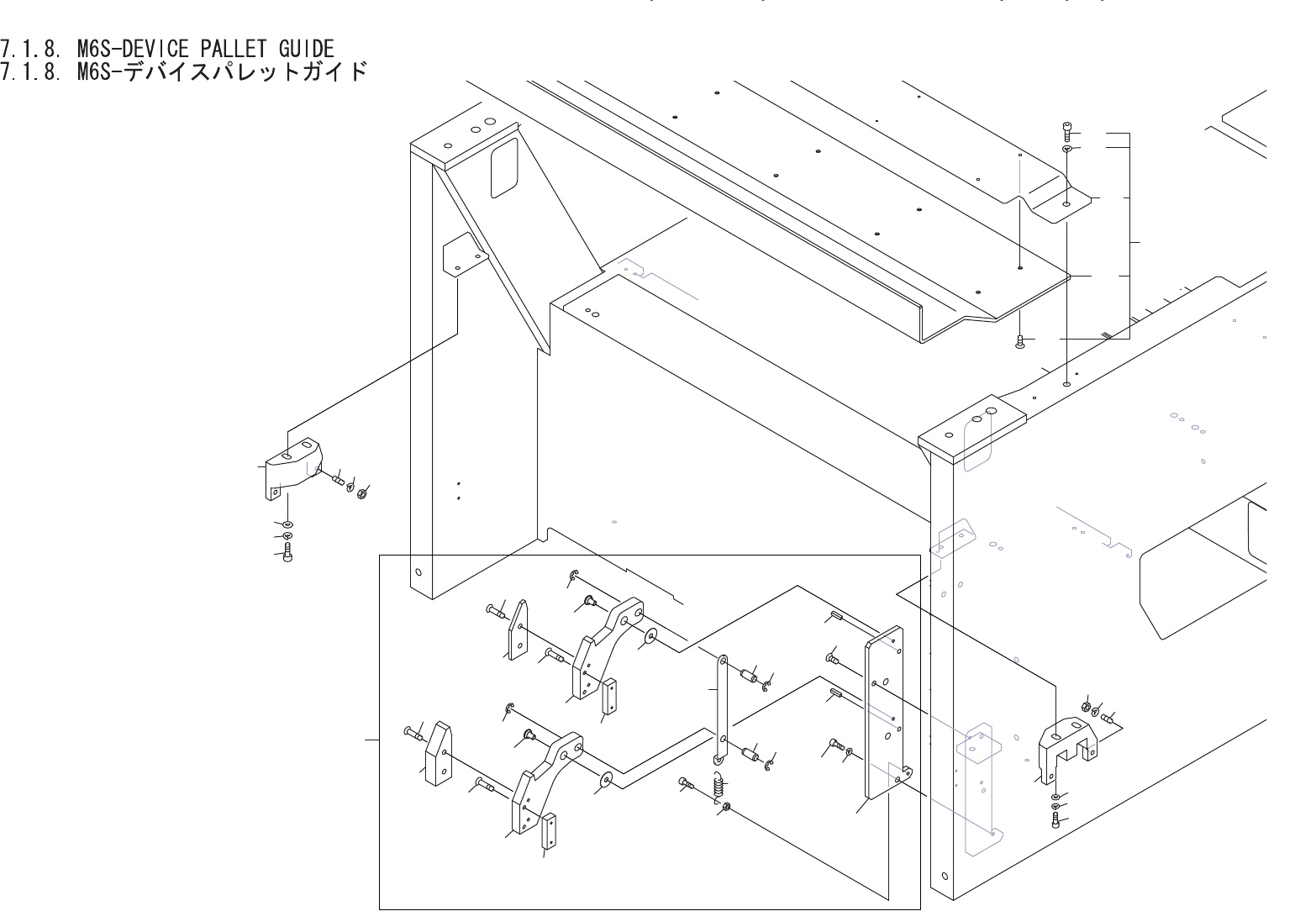 7.1.8. M6S-DEVICE PALLET GUIDE
7.1.8. M6S-デバイスパレットガイド