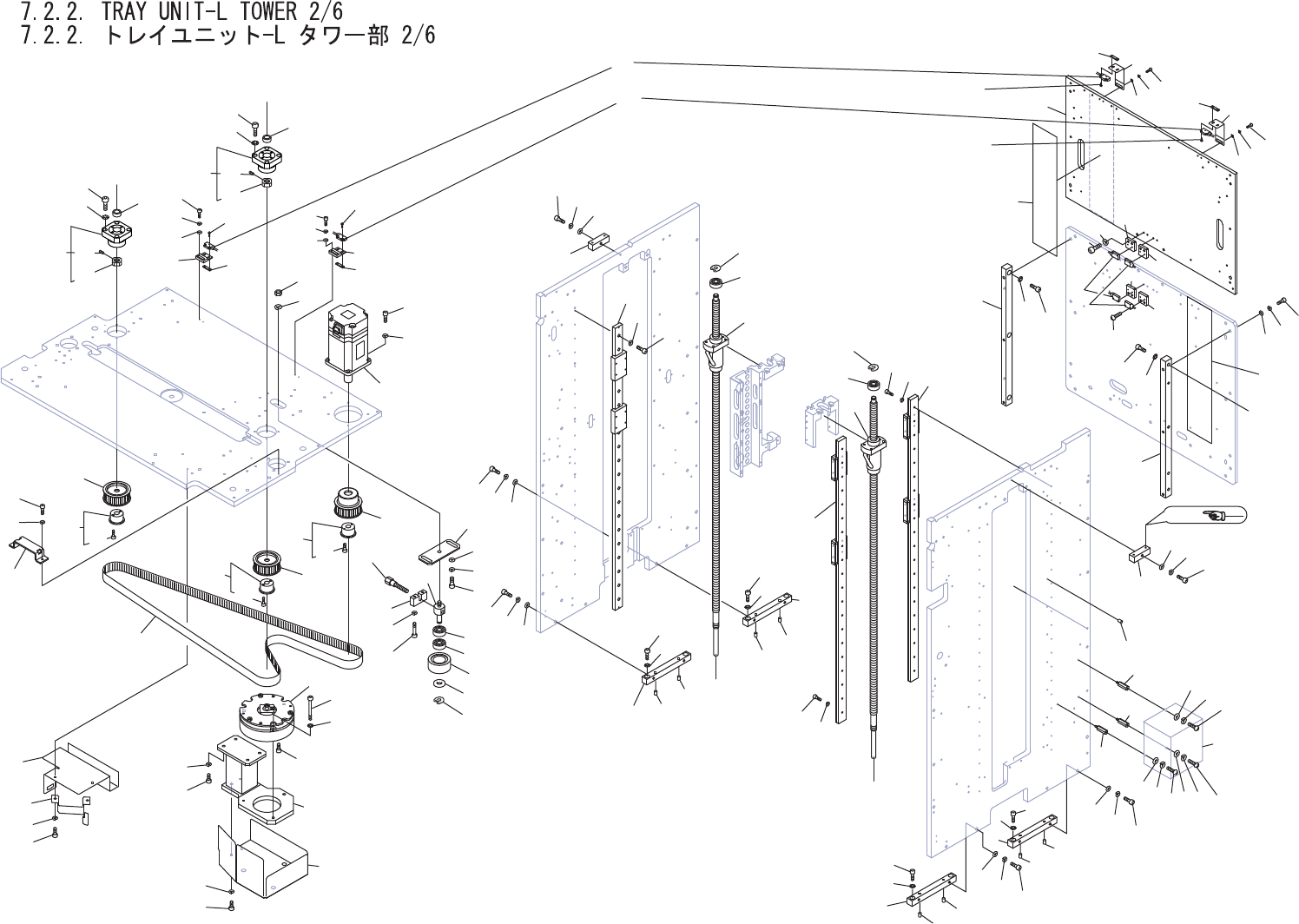 7.2.2. TRAY UNIT-L TOWER 2/6
7.2.2. トレイユニット-L タワー部 2/6