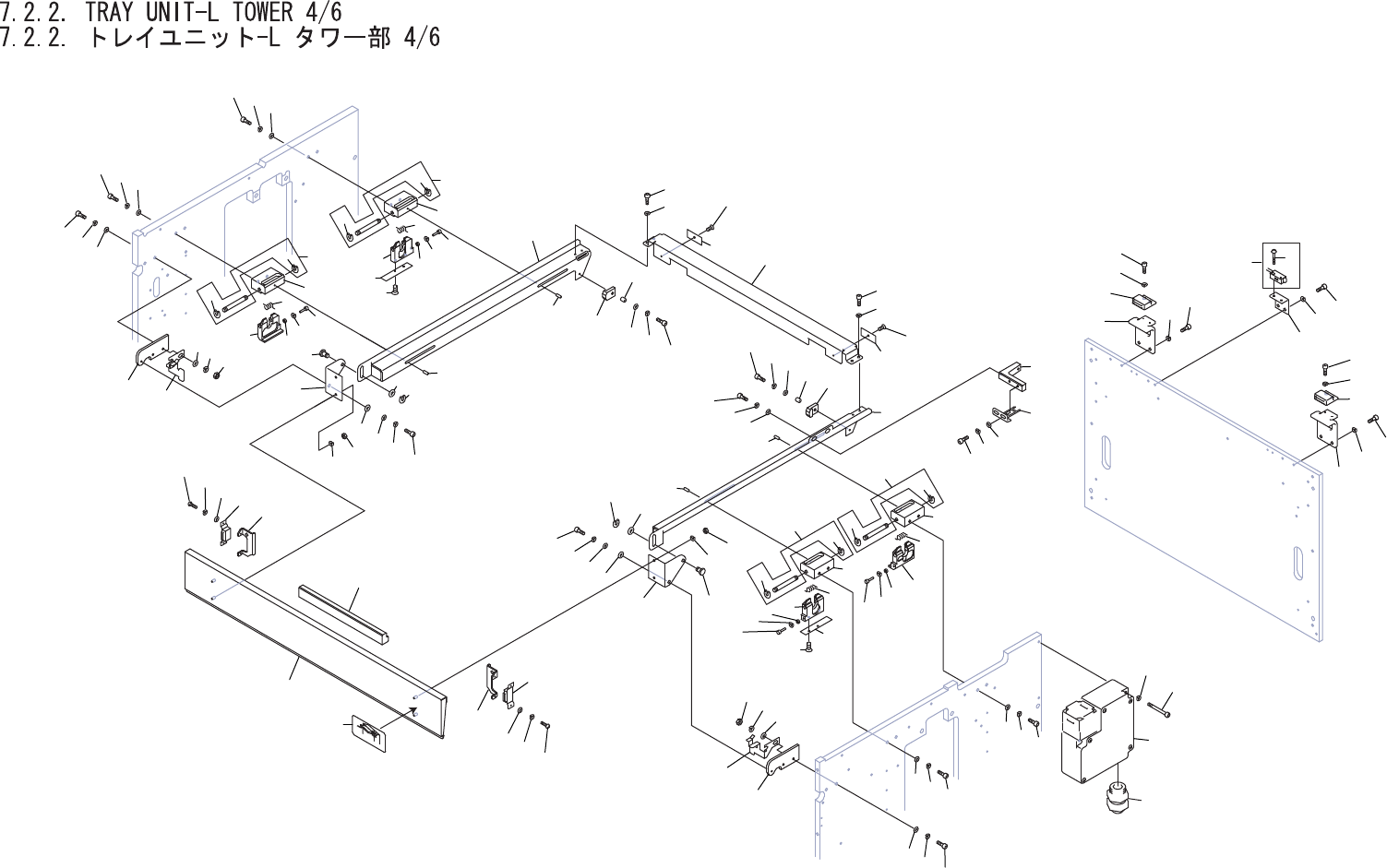 7.2.2. TRAY UNIT-L TOWER 4/6
7.2.2. トレイユニット-L タワー部 4/6