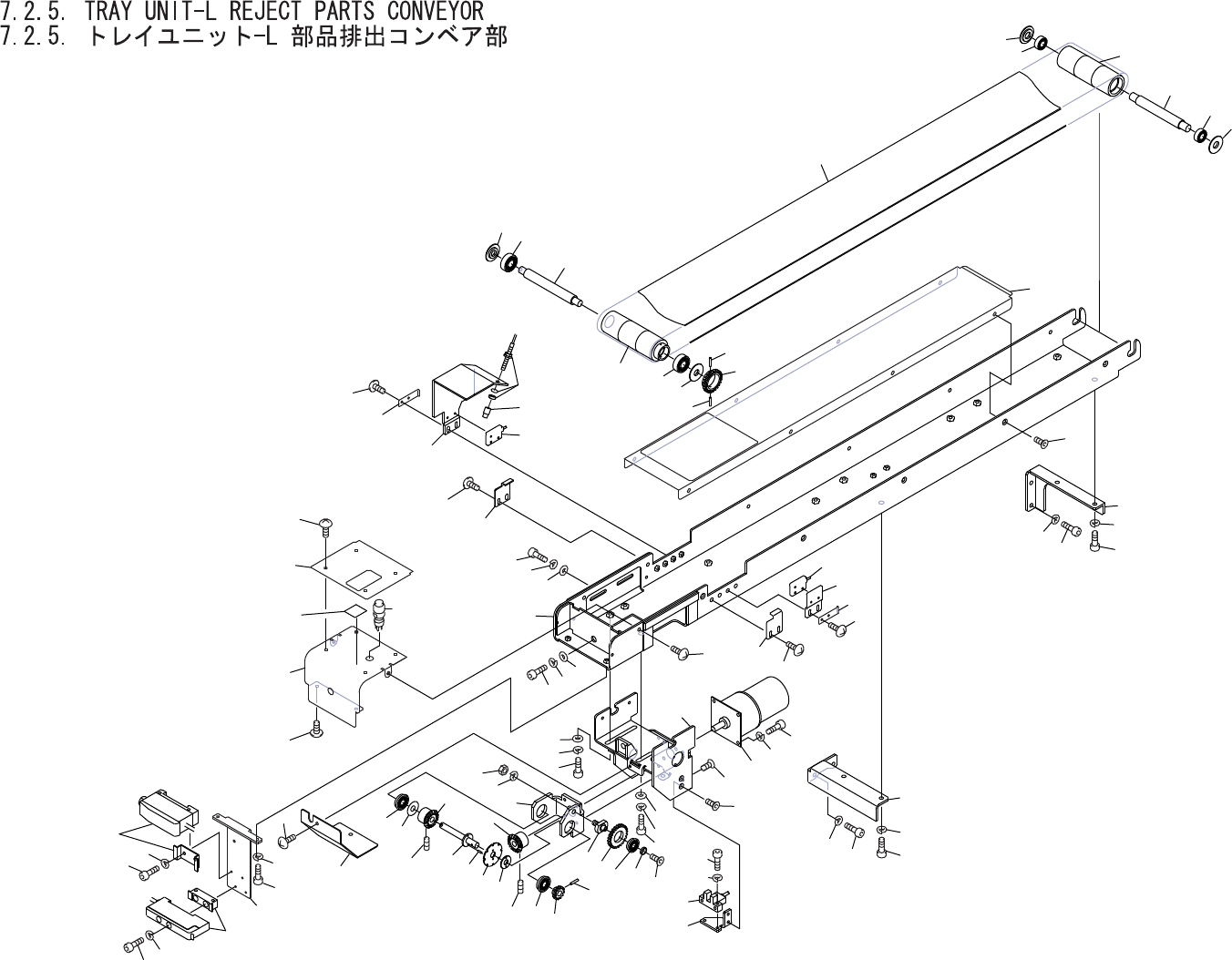 7.2.5. TRAY UNIT-L REJECT PARTS CONVEYOR
7.2.5. トレイユニット-L 部品排出コンベア部