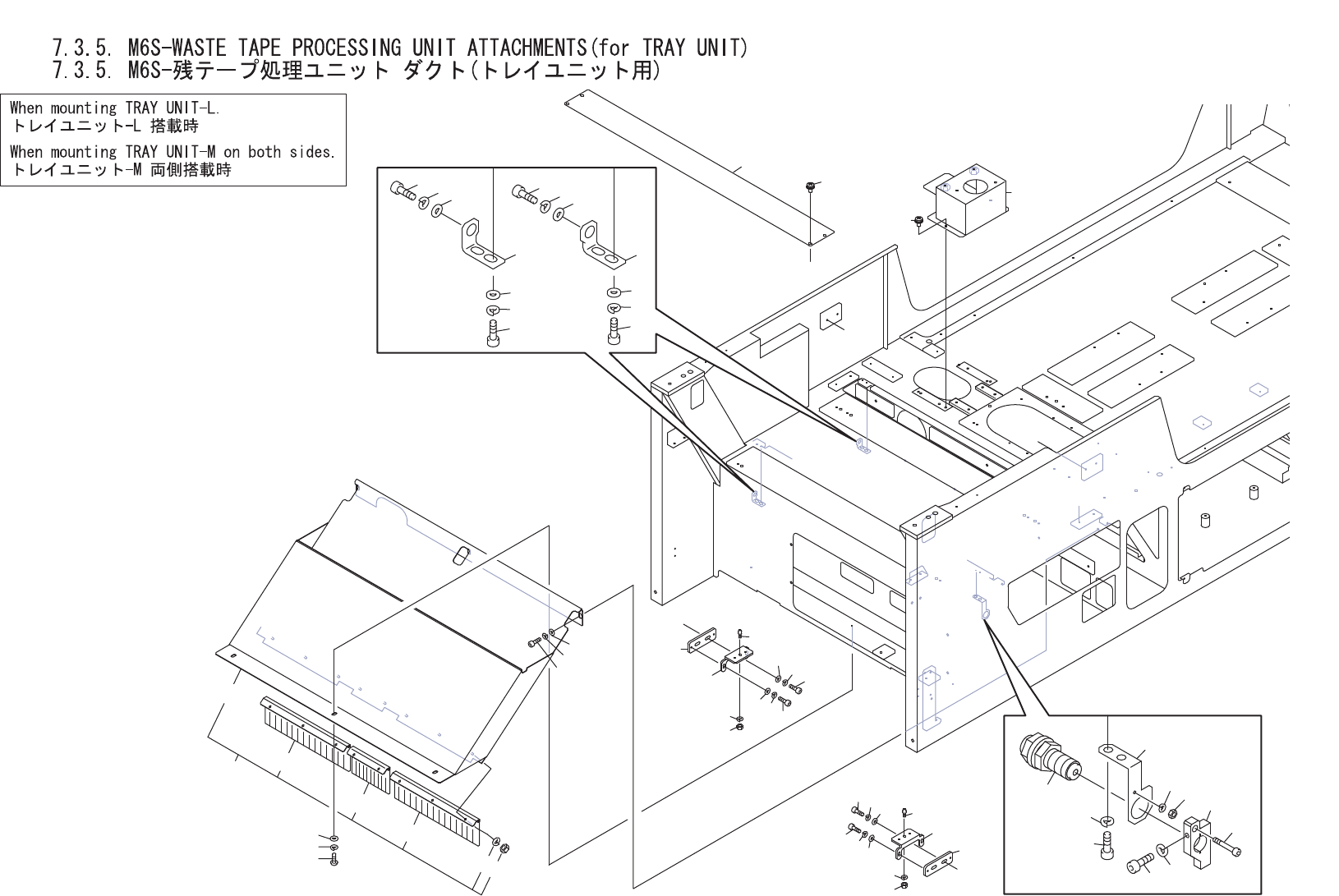 7.3.5. M6S-WASTE TAPE PROCESSING UNIT ATTACHMENTS(for TRAY UNIT)
7.3.5. M6S-残テープ処理ユニット ダクト(トレイユニット用)

When mounting TRAY UNIT-L.
トレイユニット-L 搭載時
When mounting TRAY UNIT-M on both sides.
トレイユニット-M 両側搭載時