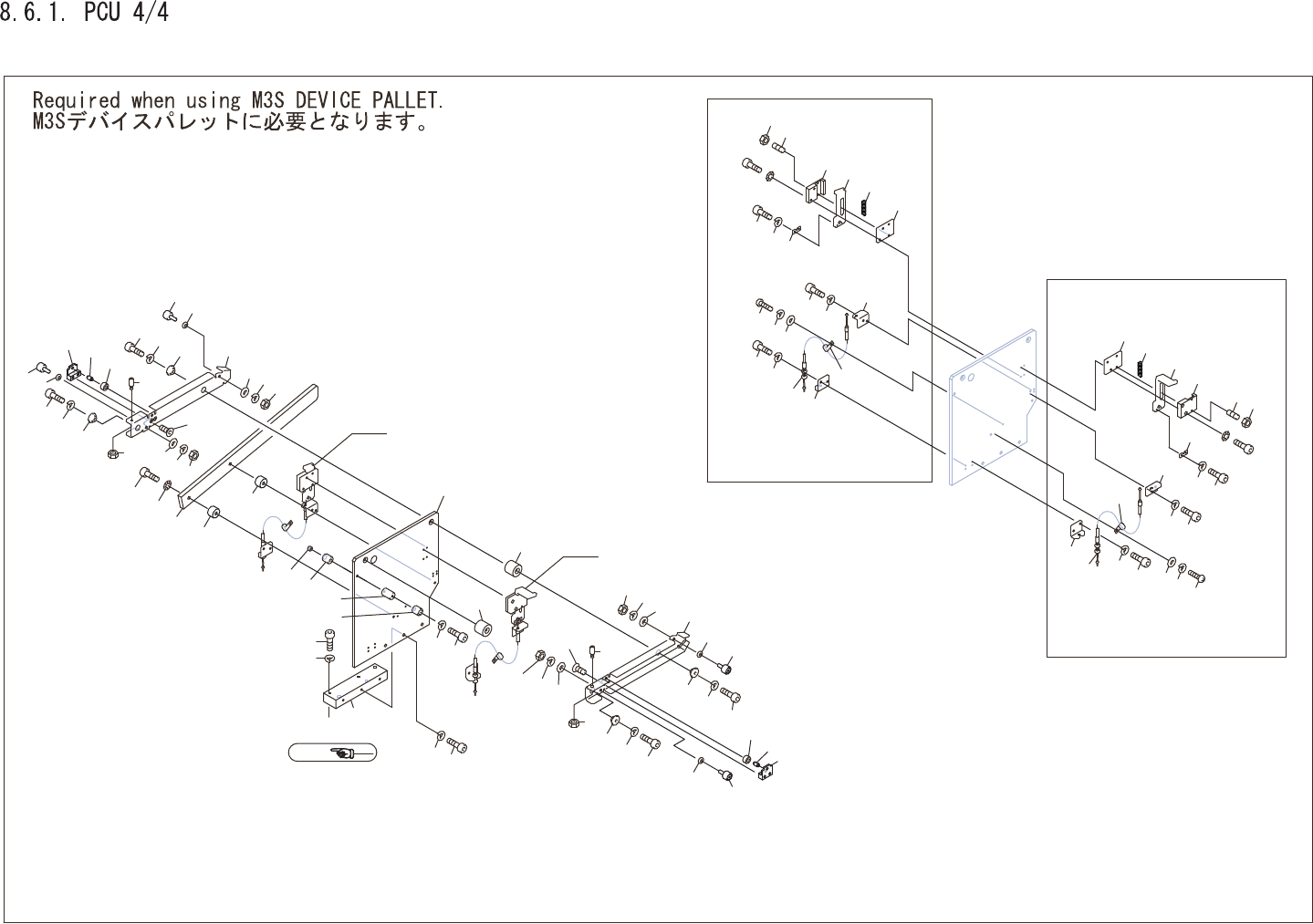 8.6.1. PCU 4/4

Required when using M3S DEVICE PALLET.
M3Sデバイスパレットに必要となります。