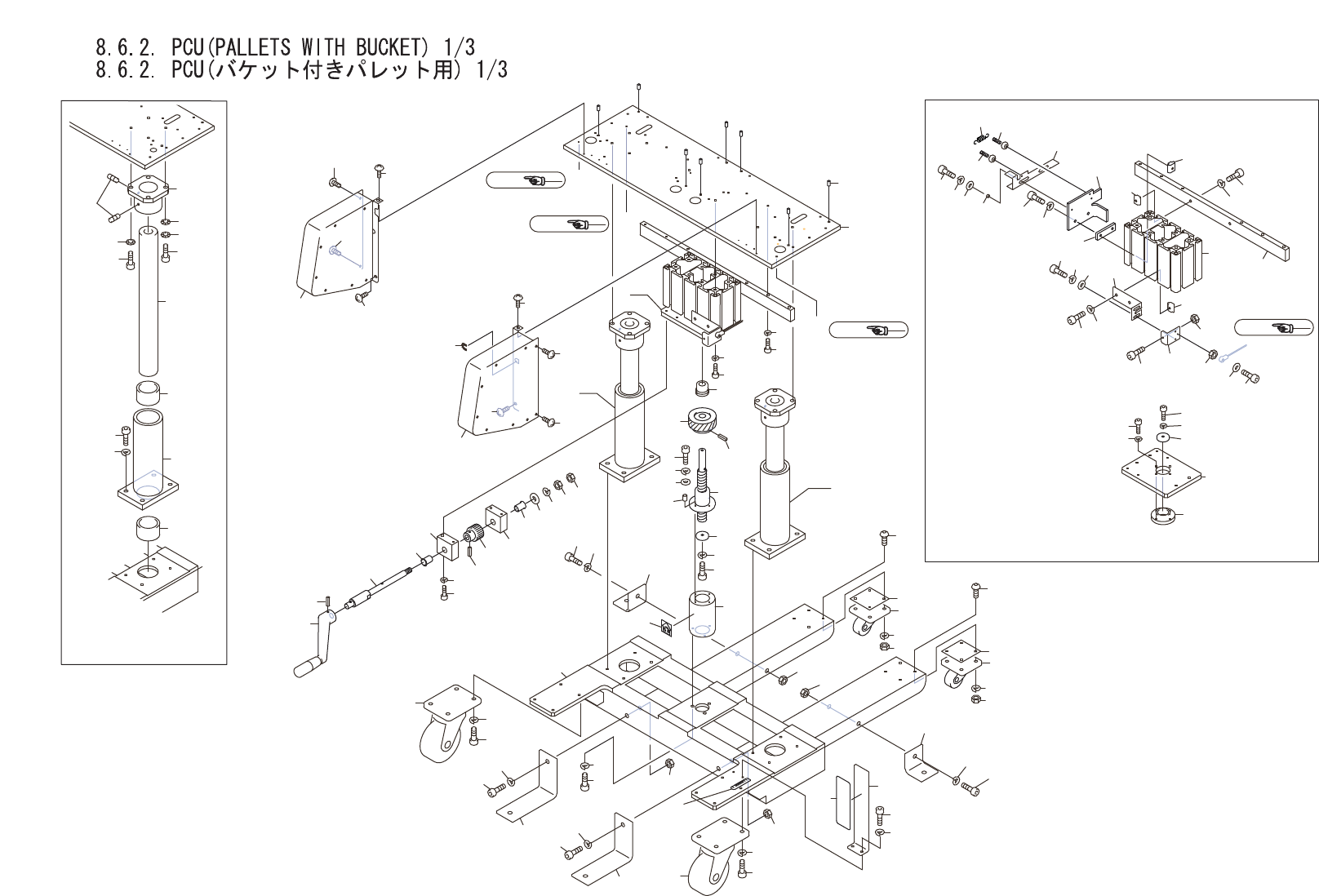 8.6.2. PCU(PALLETS WITH BUCKET) 1/3
8.6.2. PCU(バケット付きパレット用) 1/3