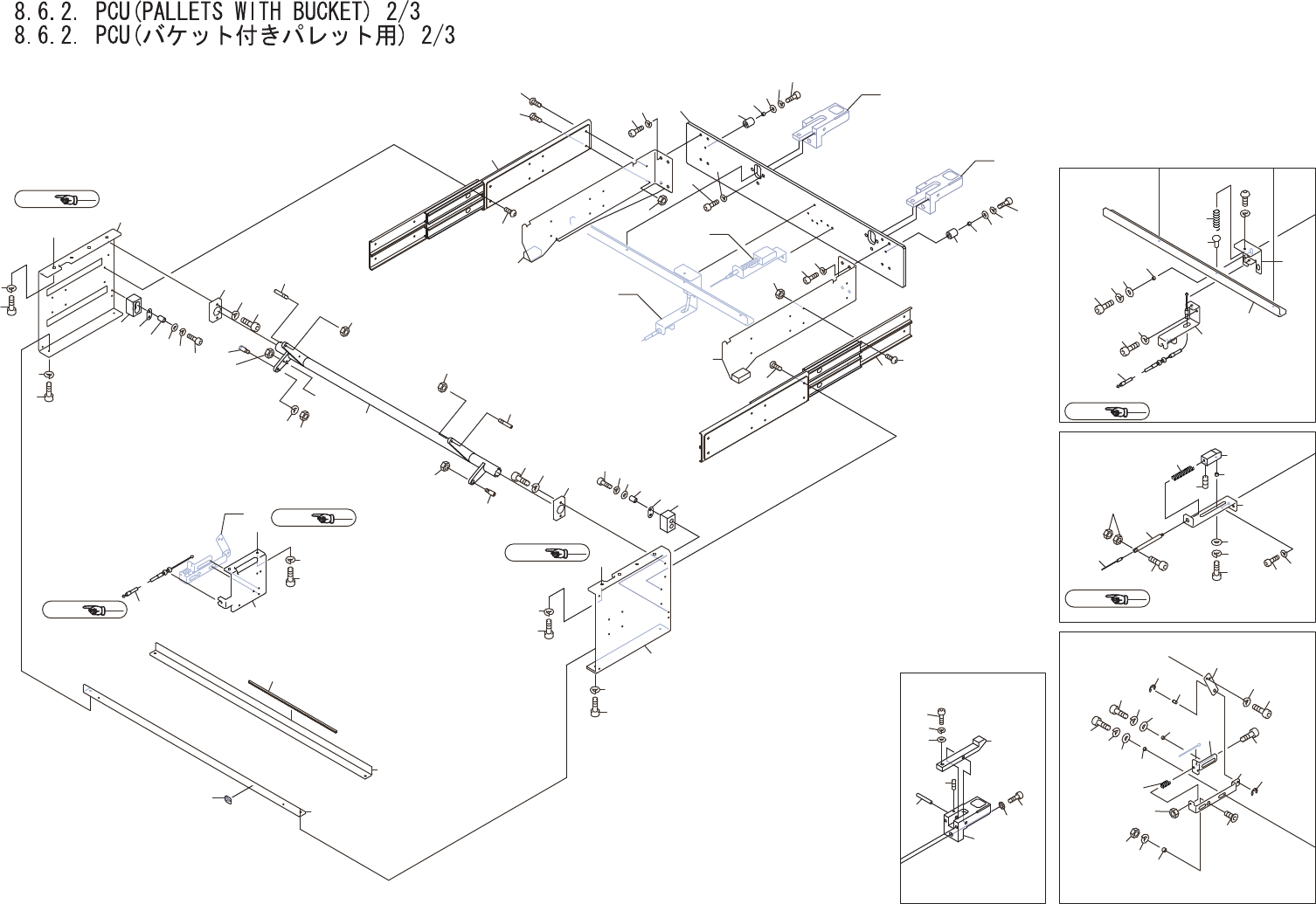 8.6.2. PCU(PALLETS WITH BUCKET) 2/3
8.6.2. PCU(バケット付きパレット用) 2/3