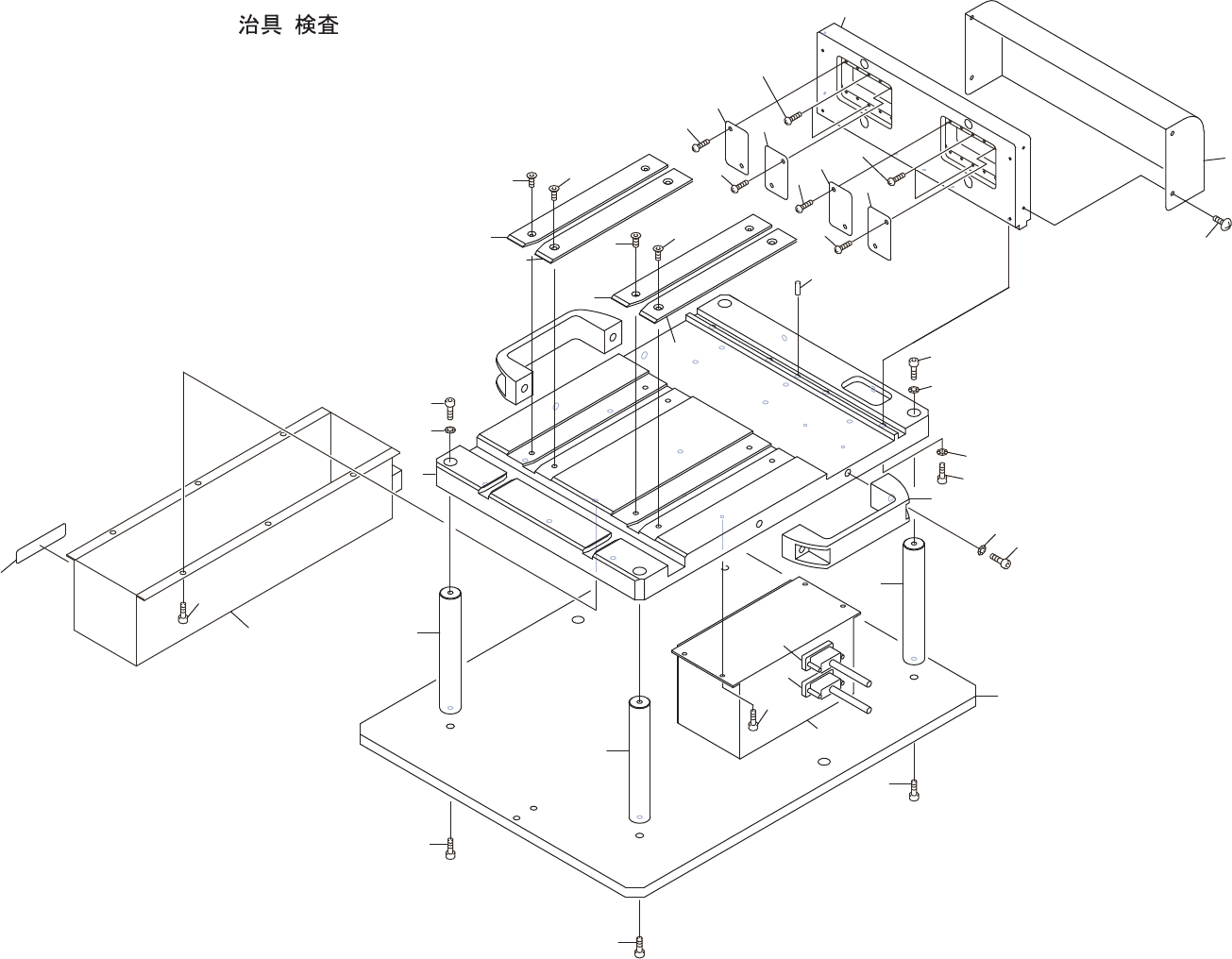 治具 検査