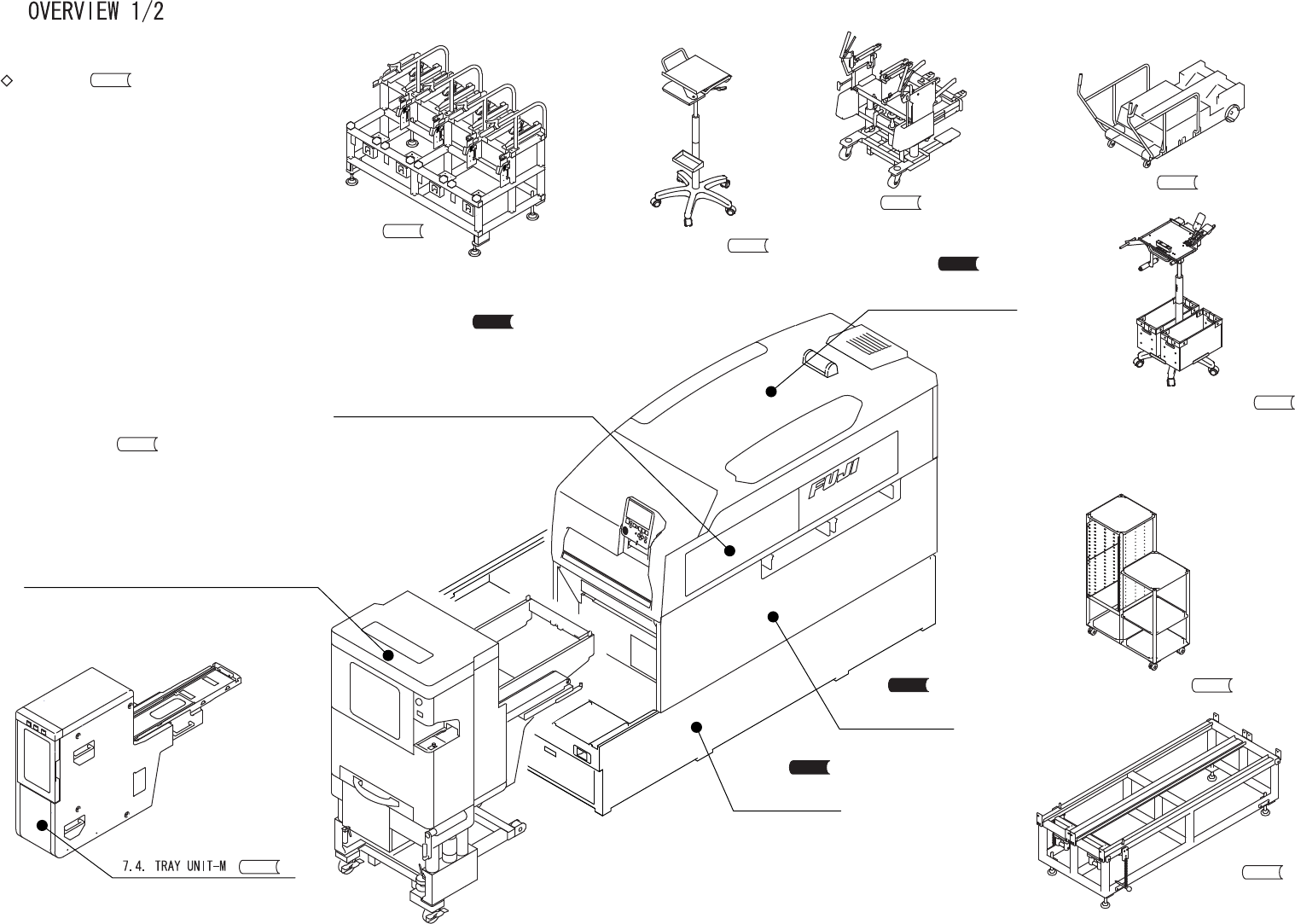 OVERVIEW 1/2

◇

FUJI

7.4. TRAY UNIT-M