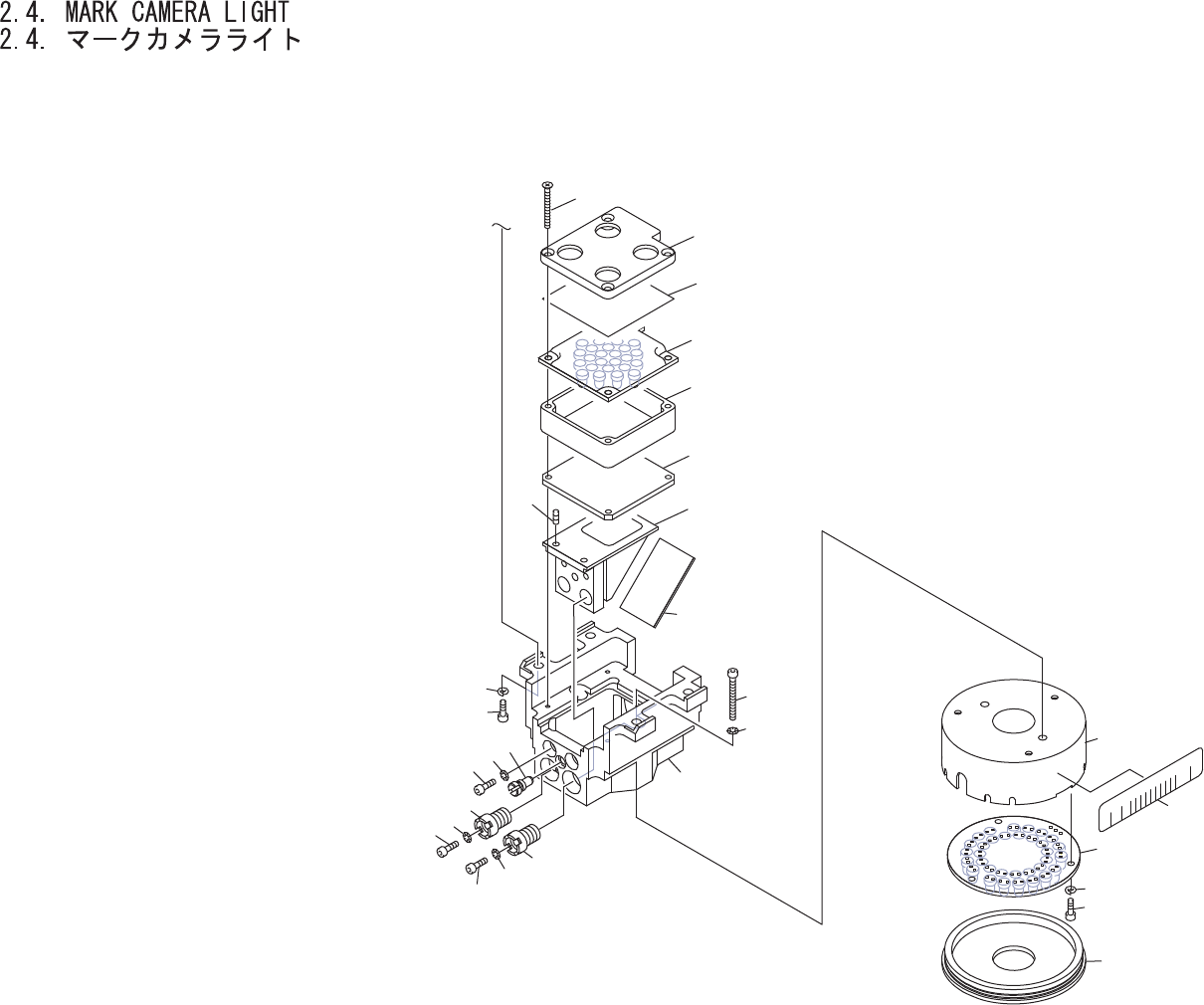 2.4. MARK CAMERA LIGHT
2.4. マークカメラライト