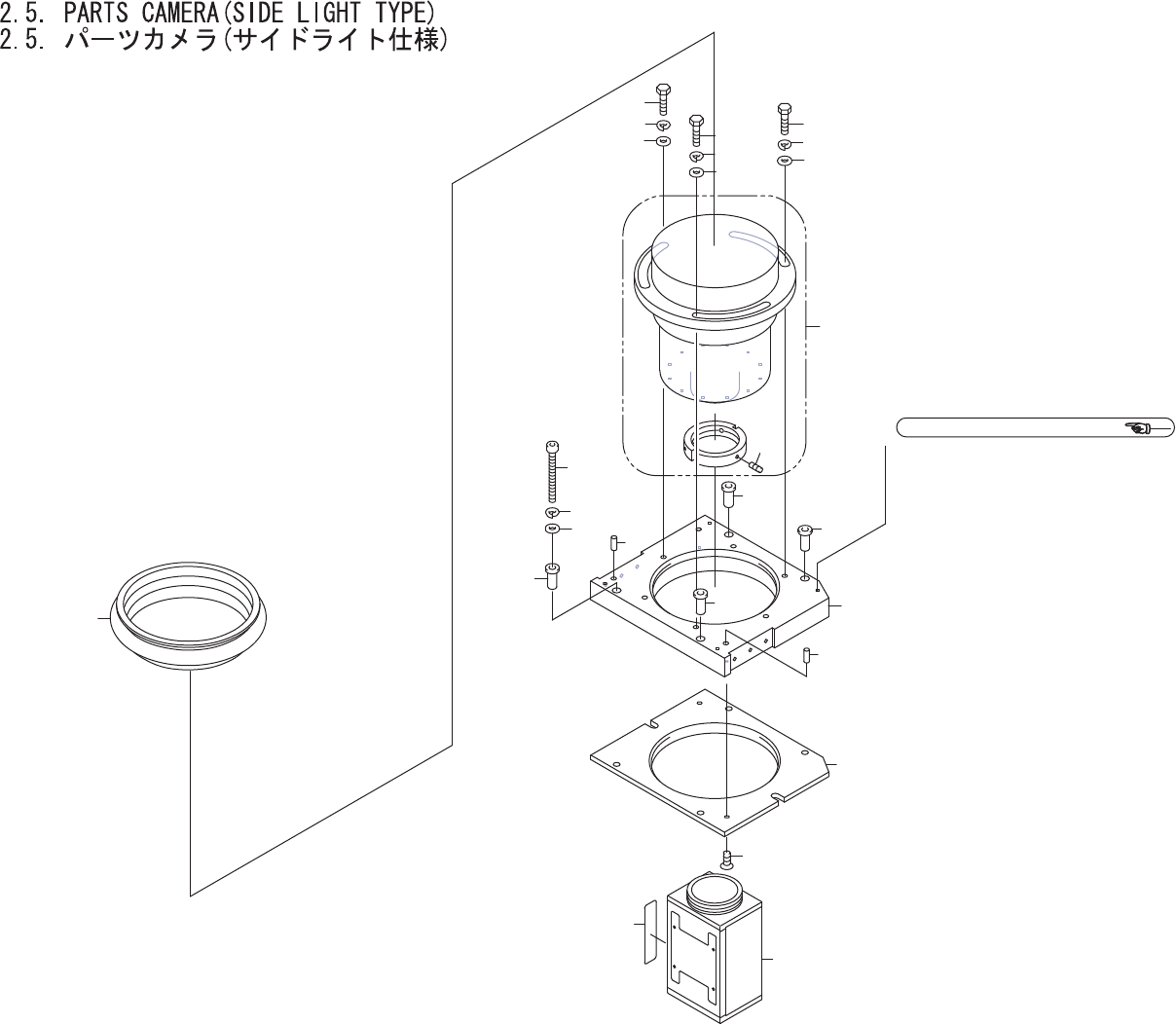 2.5. PARTS CAMERA(SIDE LIGHT TYPE)
2.5. パーツカメラ(サイドライト仕様)