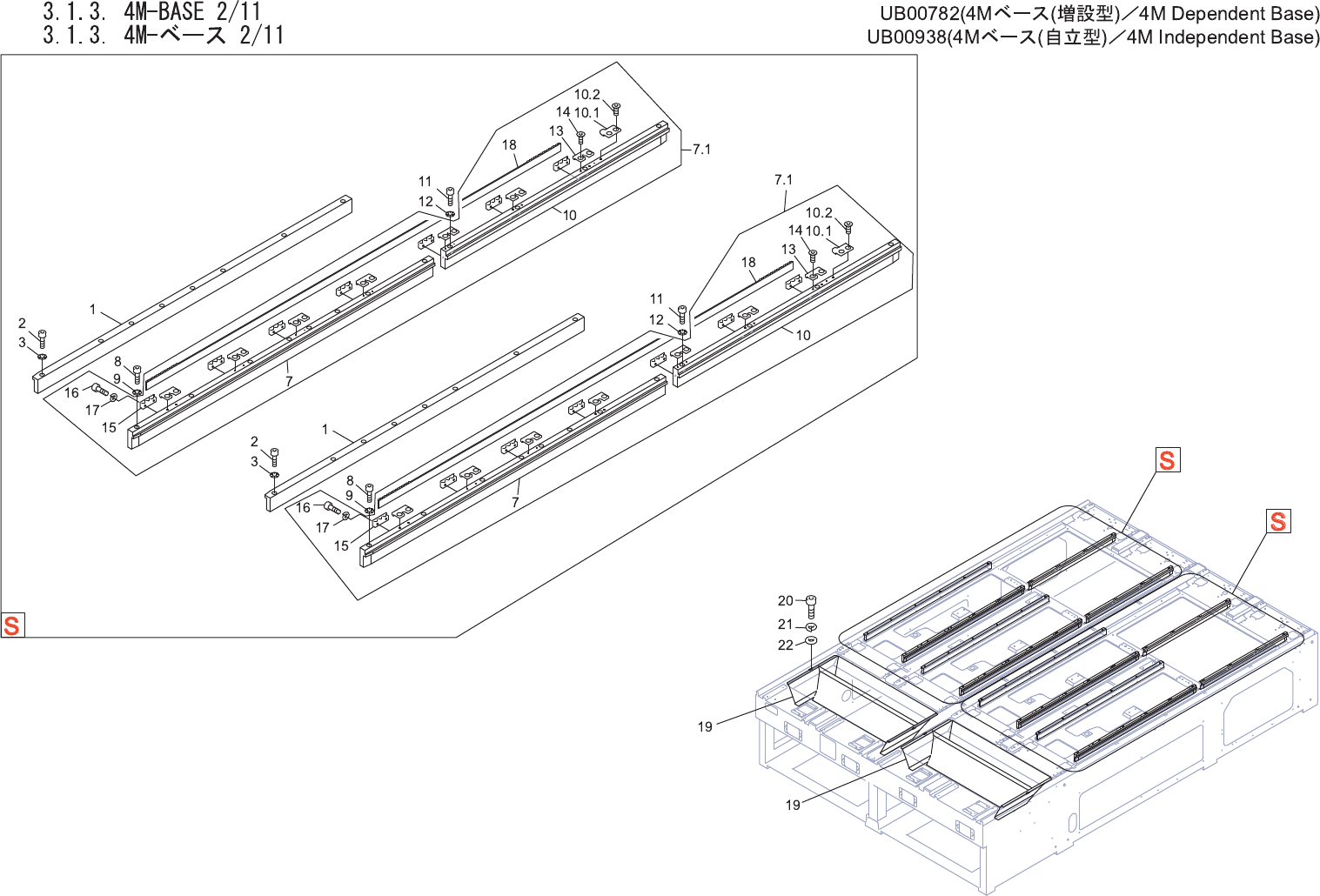 3.1.3. 4M-BASE 2/11
3.1.3. 4M-ベース 2/11

UB00782(4Mベース(増設型)／4M Dependent Base)
UB00938(4Mベース(自立型)／4M Independent Base)

10.2
14 10.1
13
18
7.1
11
12
10
1
2
3
8
9
16
17
15
7
7.1
10.2
14 10.1
13
18
11
12
10
1
2
3
8
9
16
17
15
7
S
S
S
20
21
22
19
19