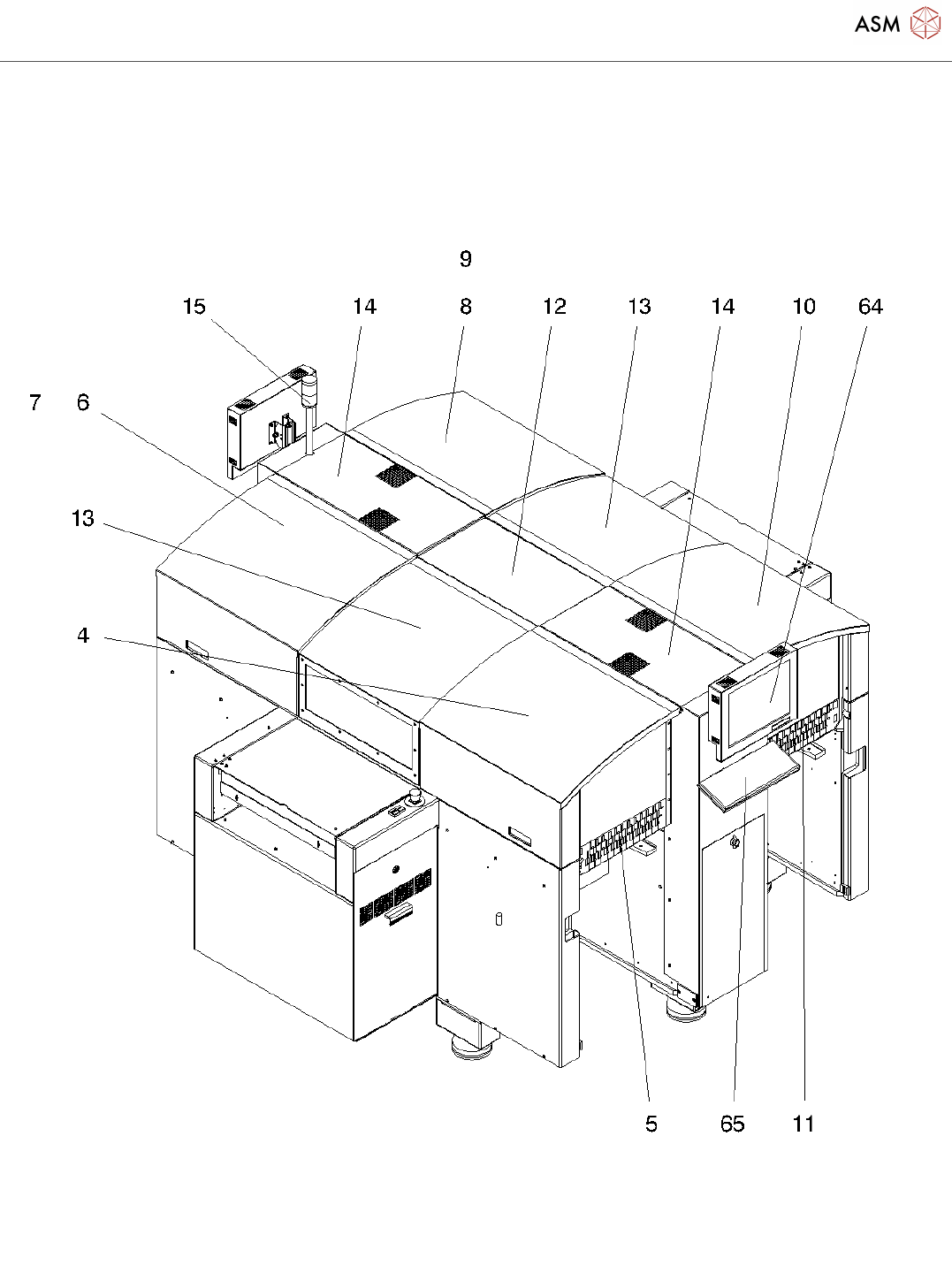 ASM

9

15 14 8 12 13 14 10 64

7 6

13

4

5 65 11