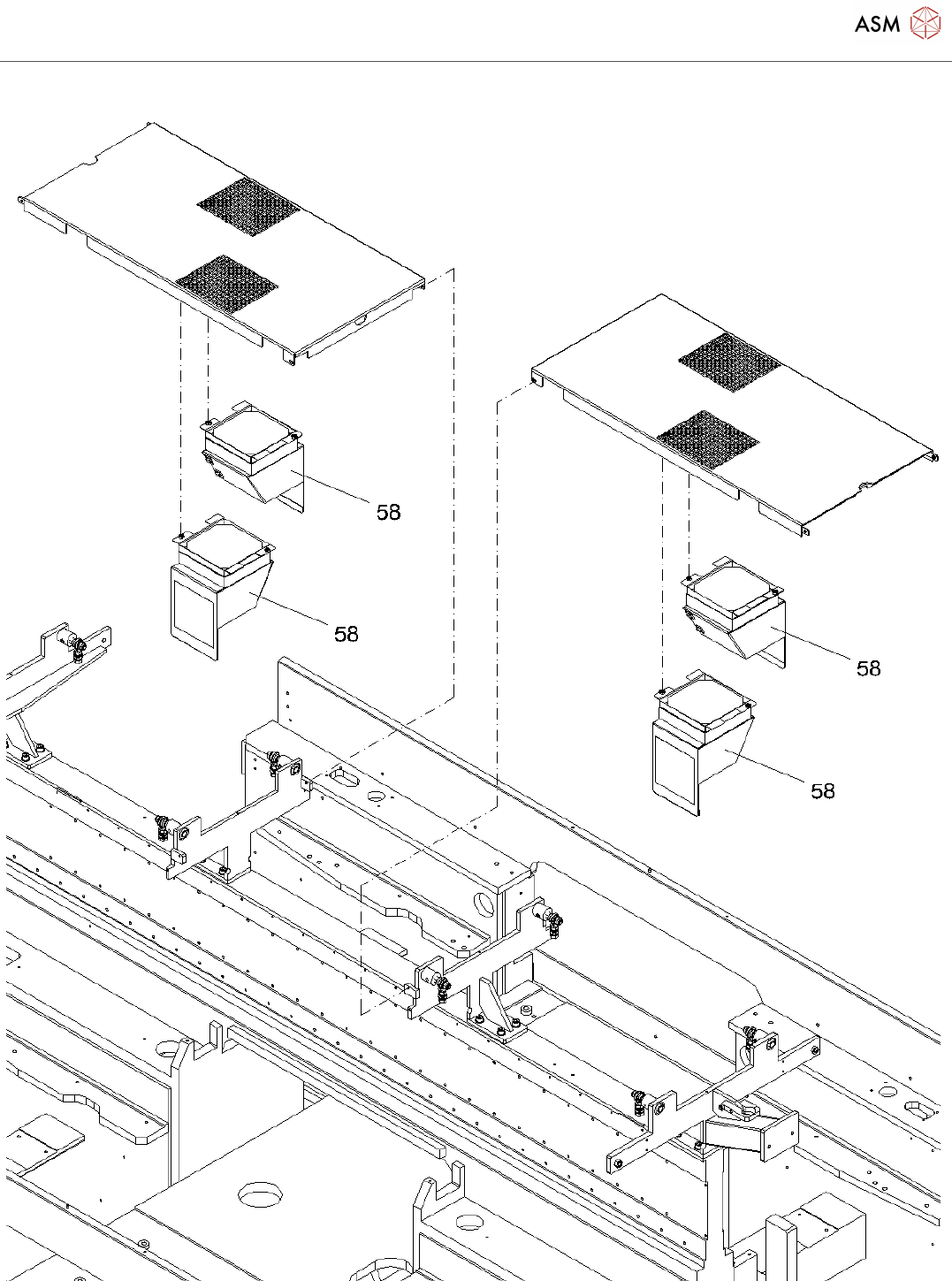 ASM

58

58

58

58