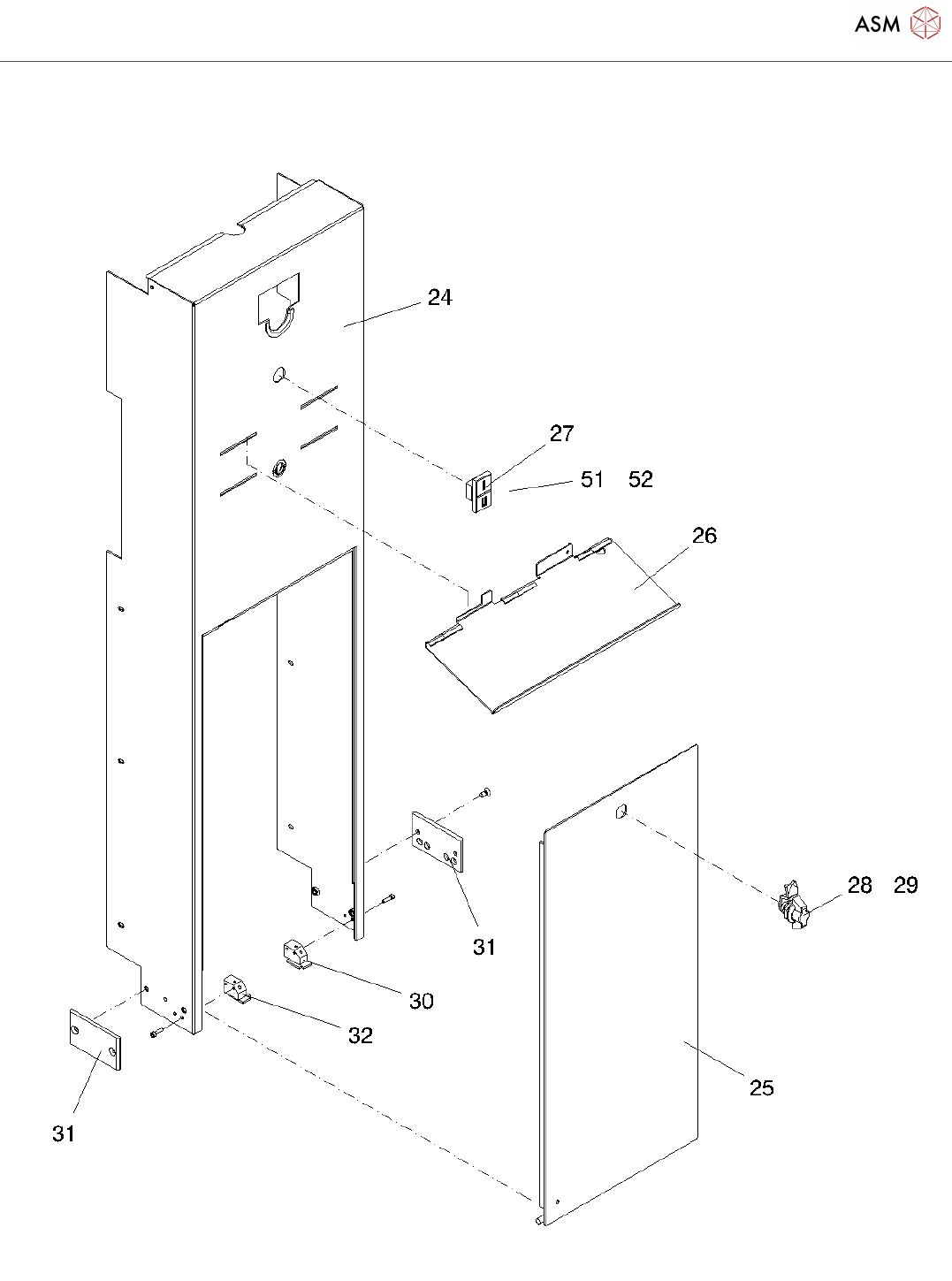 ASM

24

27

51 52

26

28 29

31

30

32

25

31