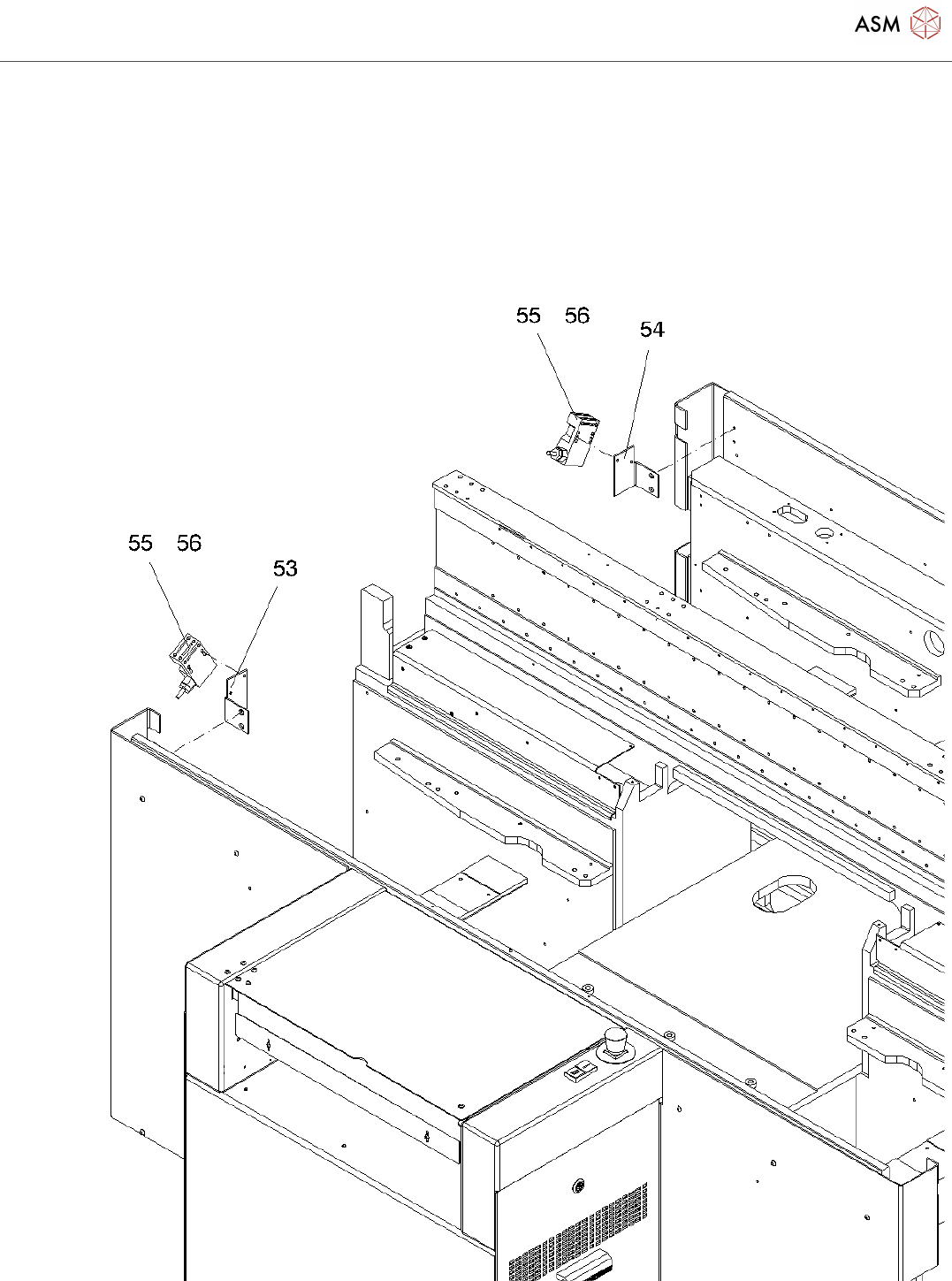 ASM

55 56
54
55 56
53