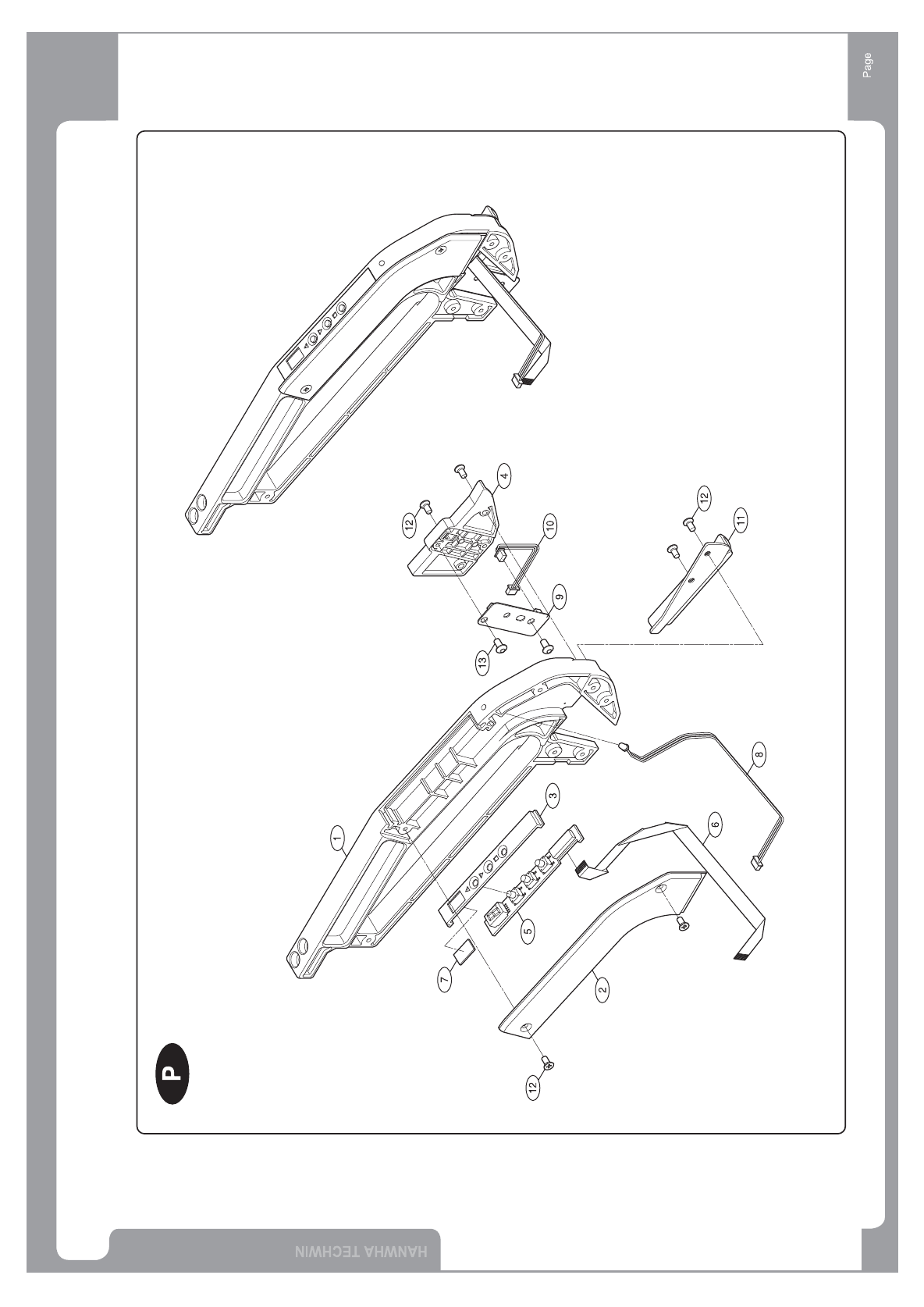 Page

P

1
2
3
4
5
6
7
8
9
10
11
12
12
12
13

HANWHA TECHWIN