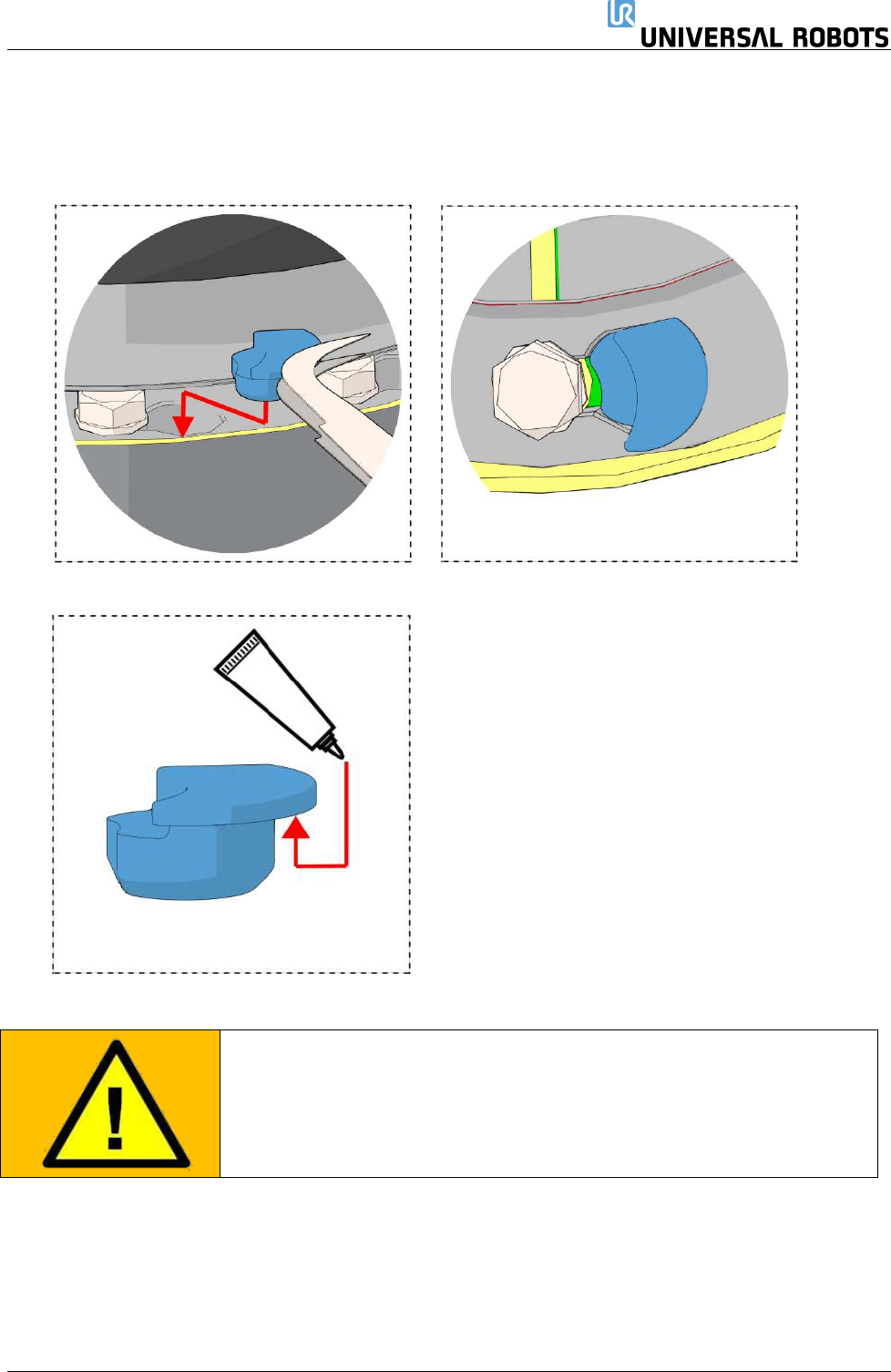 UR UNIVERSAL ROBOTS