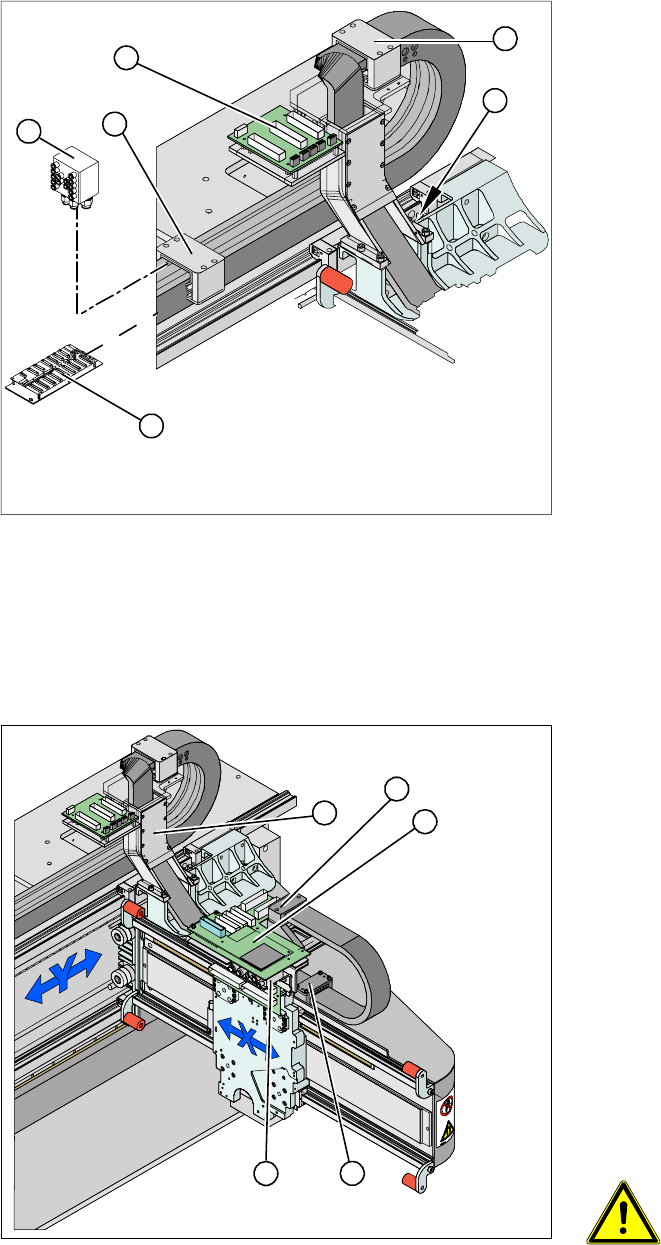 Y

X