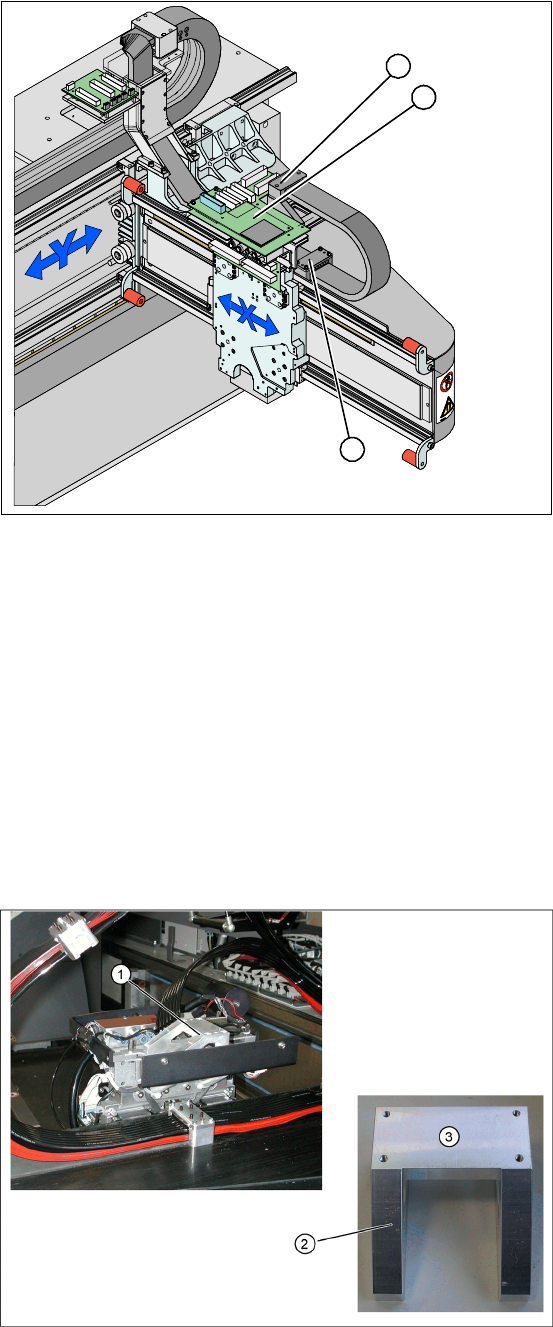 Y
X
1
3
2