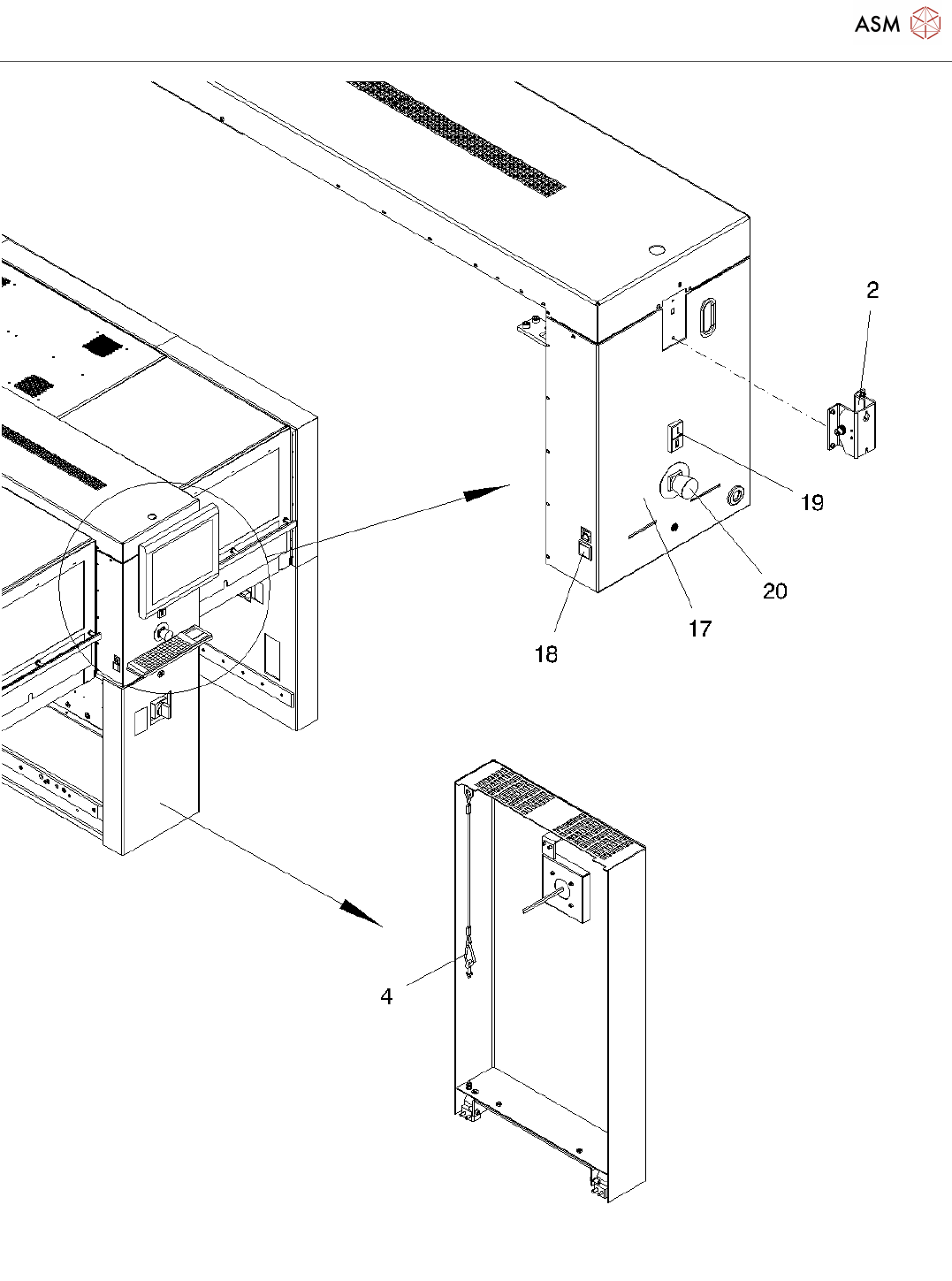 ASM

2

19

20

17

18

4