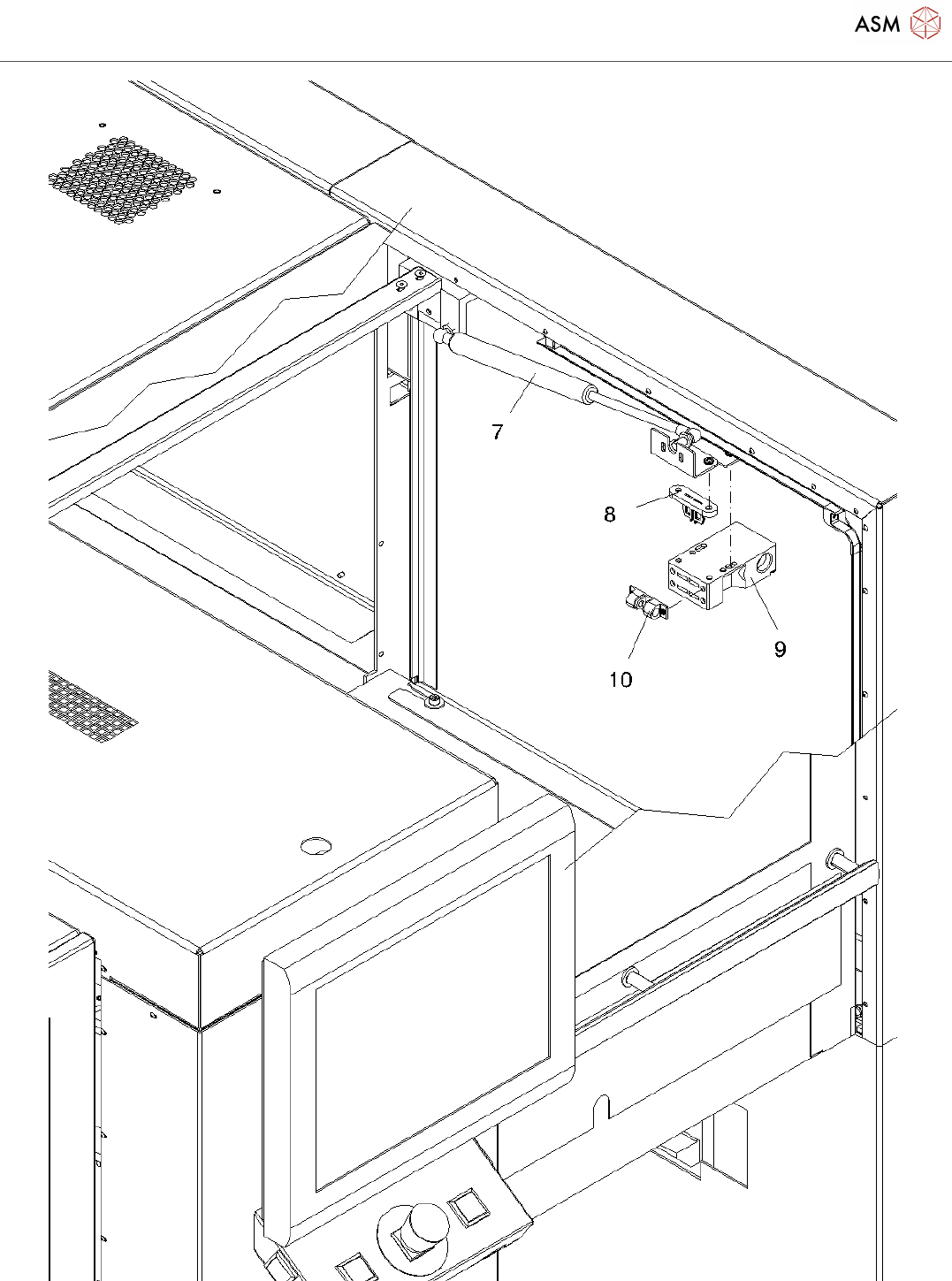 ASM

7

8

9

10