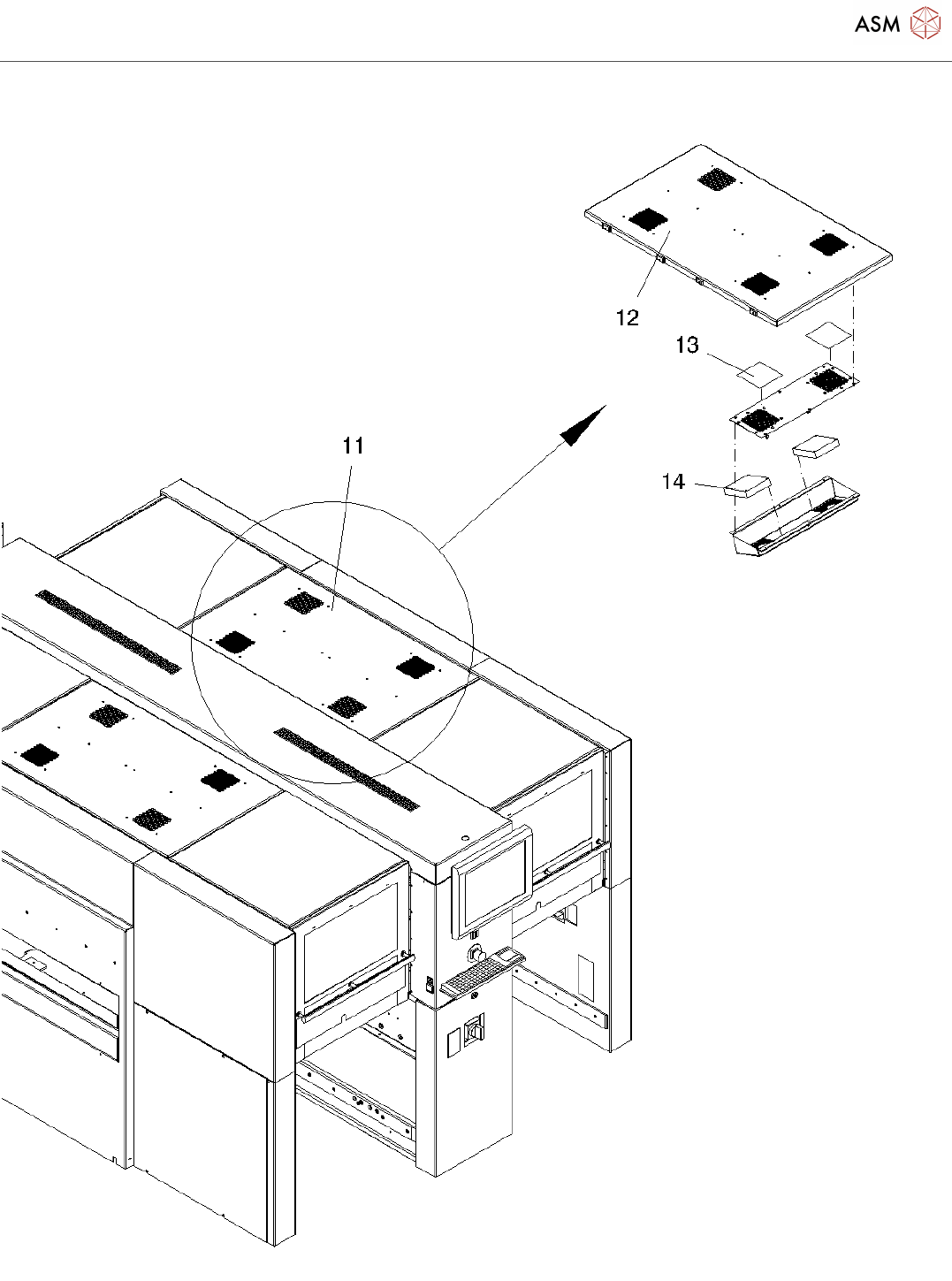 ASM

12

13

11

14