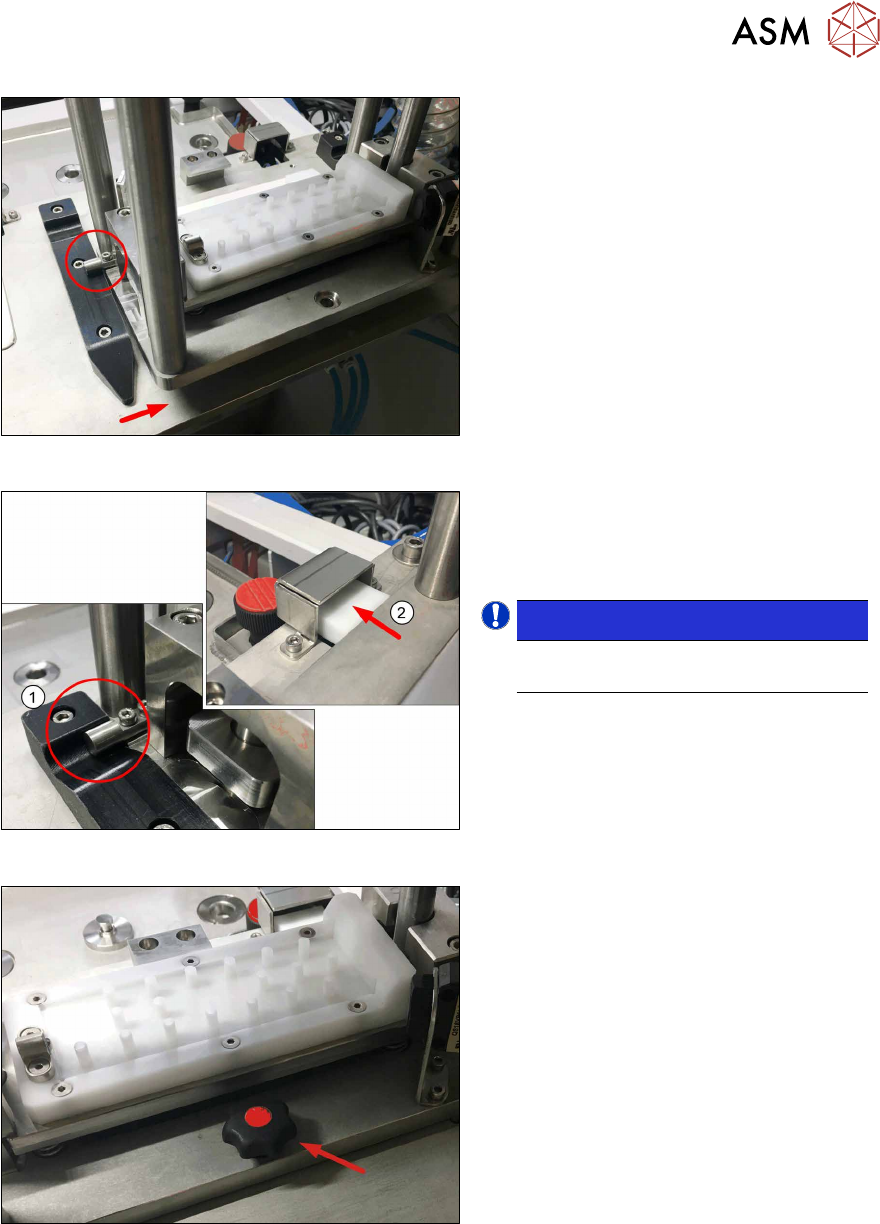 ASM

1

2