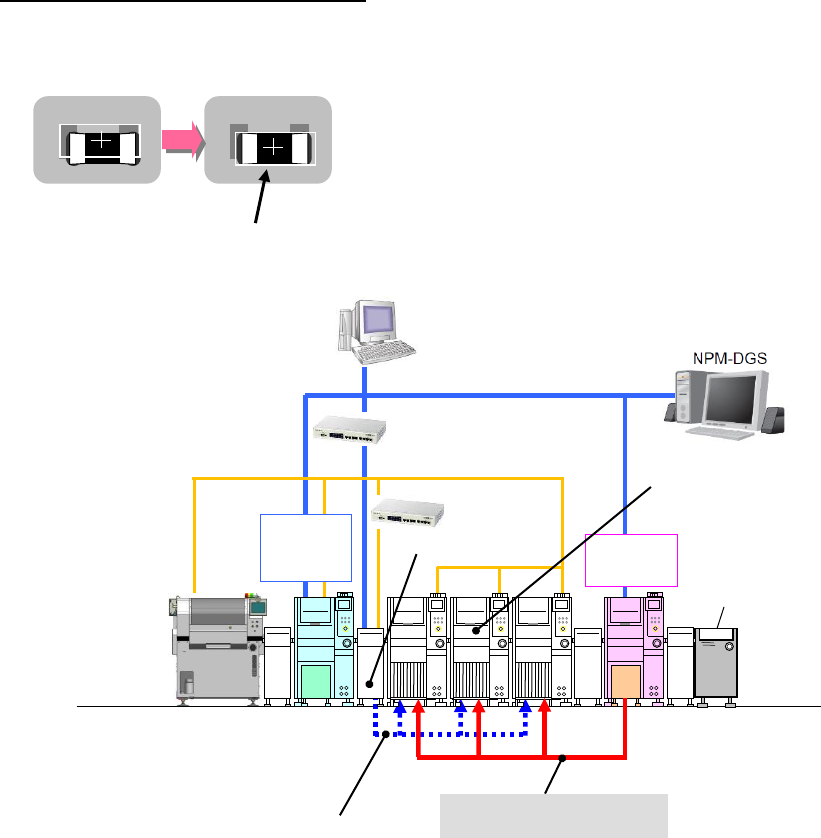 NPM-DGS