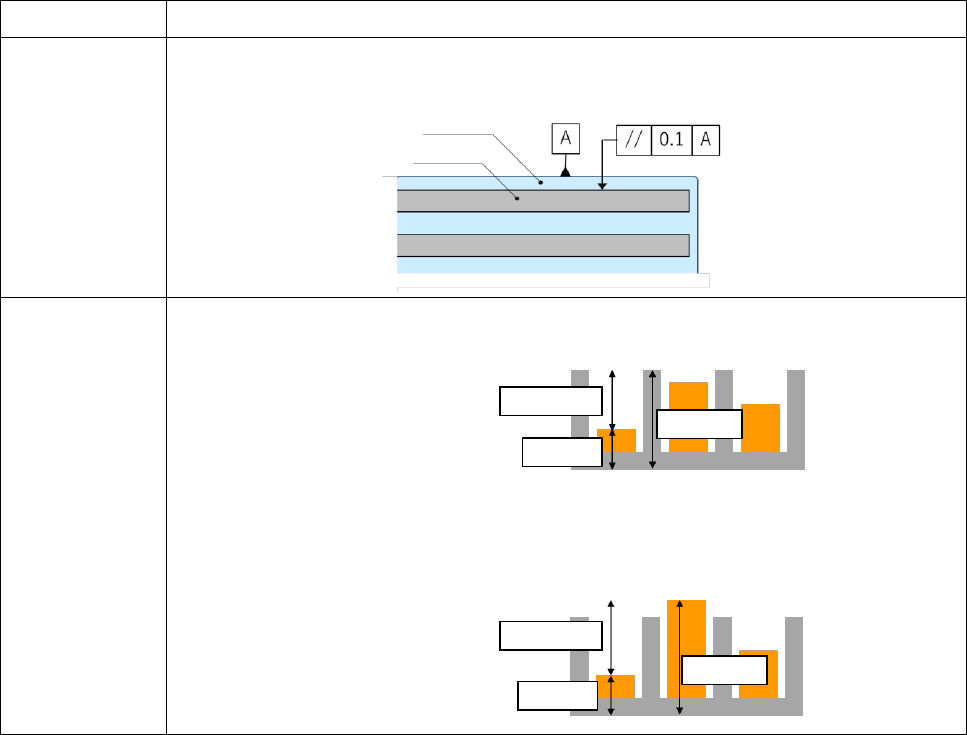 A

// 0.1 A