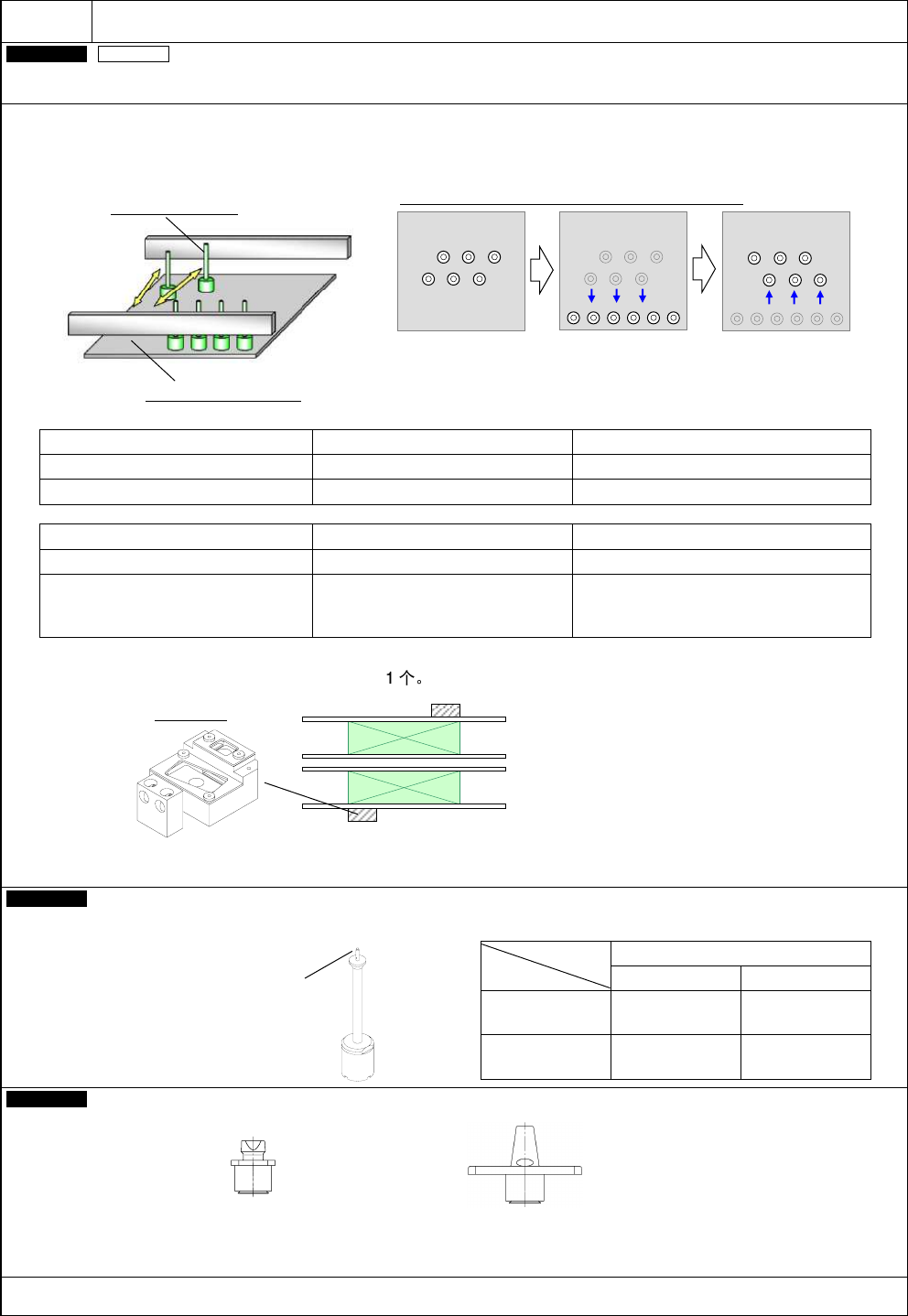 1 个。