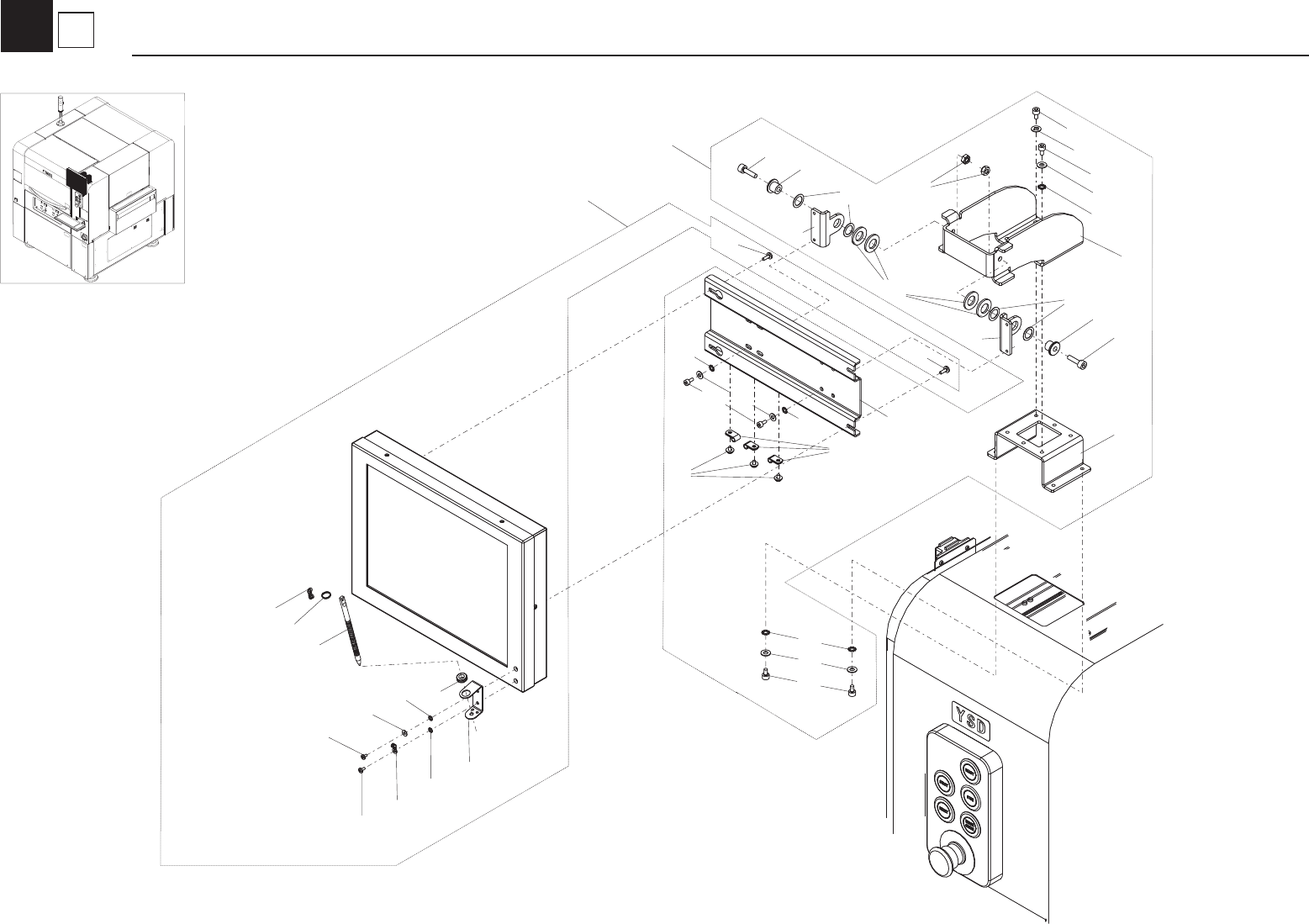 YSD