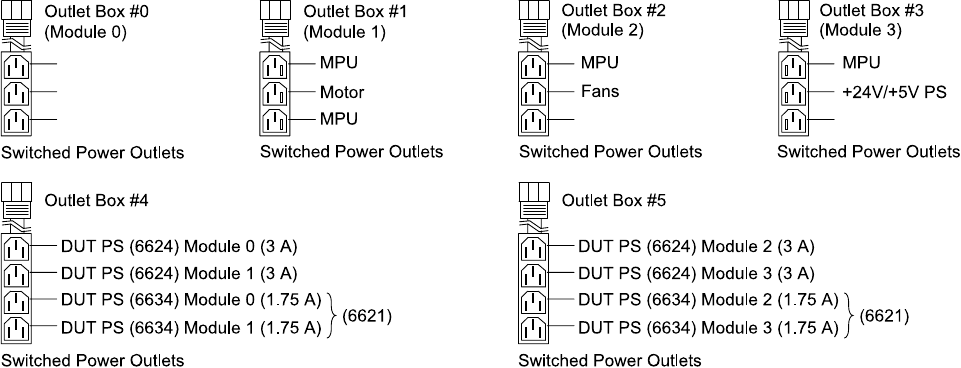 Outlet Box #0
(Module 0)

Switched Power Outlets

Outlet Box #1
(Module 1)

MPU
Motor
MPU

Switched Power Outlets

Outlet Box #2
(Module 2)

MPU
Fans

Switched Power Outlets

Outlet Box #3
(Module 3)

MPU
+24V/+5V PS

Switched Power Outlets

Outlet Box #4

DUT PS (6624) Module 0 (3 A)
DUT PS (6624) Module 1 (3 A)
DUT PS (6634) Module 0 (1.75 A)
DUT PS (6634) Module 1 (1.75 A)
(6621)

Switched Power Outlets

Outlet Box #5

DUT PS (6624) Module 2 (3 A)
DUT PS (6624) Module 3 (3 A)
DUT PS (6634) Module 2 (1.75 A)
DUT PS (6634) Module 3 (1.75 A)
(6621)

Switched Power Outlets