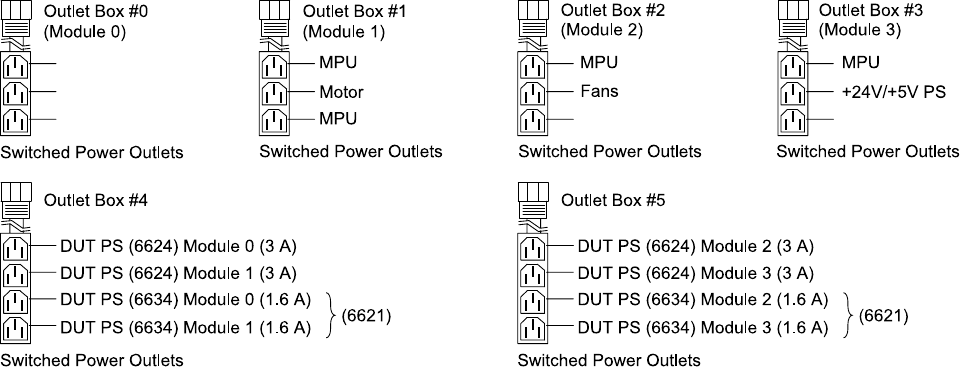 Outlet Box #0
(Module 0)

Switched Power Outlets

Outlet Box #1
(Module 1)
MPU
Motor
MPU
Switched Power Outlets

Outlet Box #2
(Module 2)
MPU
Fans
Switched Power Outlets

Outlet Box #3
(Module 3)
MPU
+24V/+5V PS
Switched Power Outlets

Outlet Box #4
DUT PS (6624) Module 0 (3 A)
DUT PS (6624) Module 1 (3 A)
DUT PS (6634) Module 0 (1.6 A)
DUT PS (6634) Module 1 (1.6 A)
(6621)
Switched Power Outlets

Outlet Box #5
DUT PS (6624) Module 2 (3 A)
DUT PS (6624) Module 3 (3 A)
DUT PS (6634) Module 2 (1.6 A)
DUT PS (6634) Module 3 (1.6 A)
(6621)
Switched Power Outlets