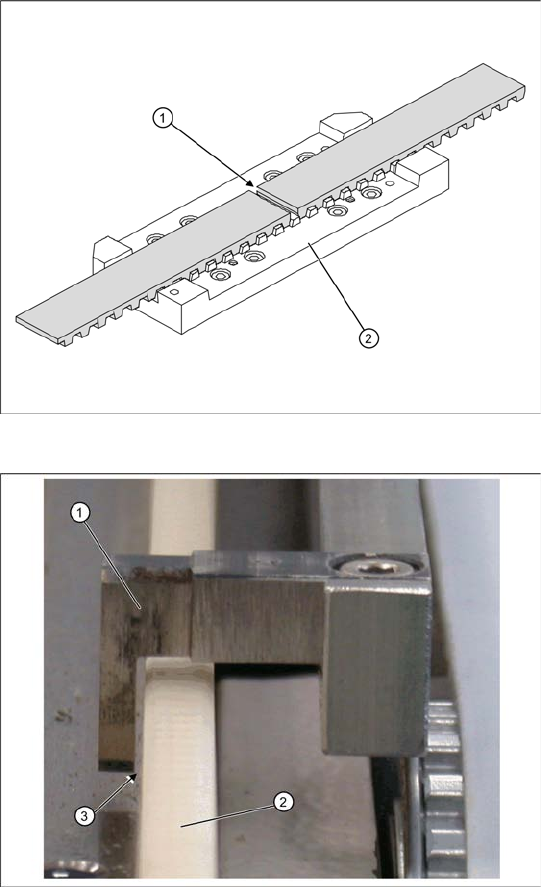 1

2

1

3

2