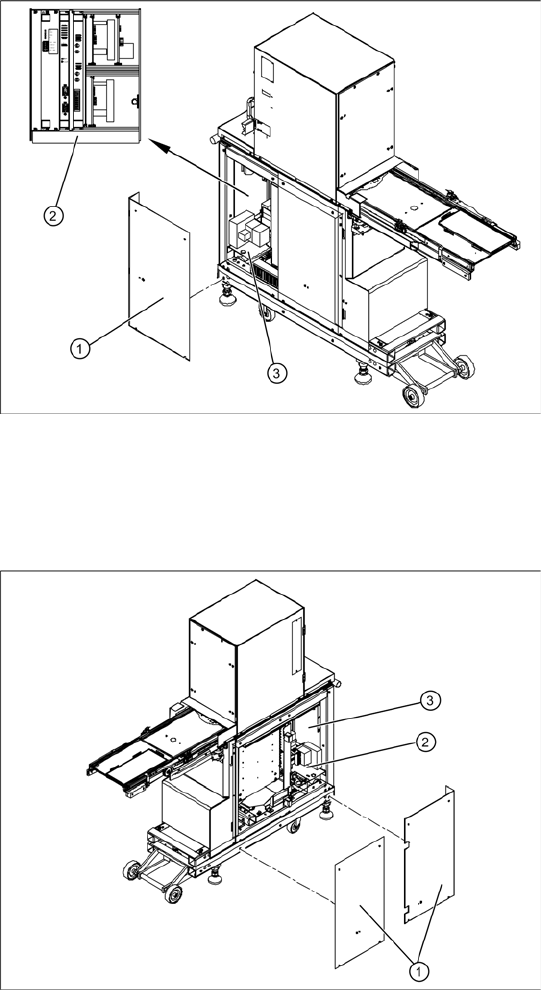 2

1

3

3

2

1