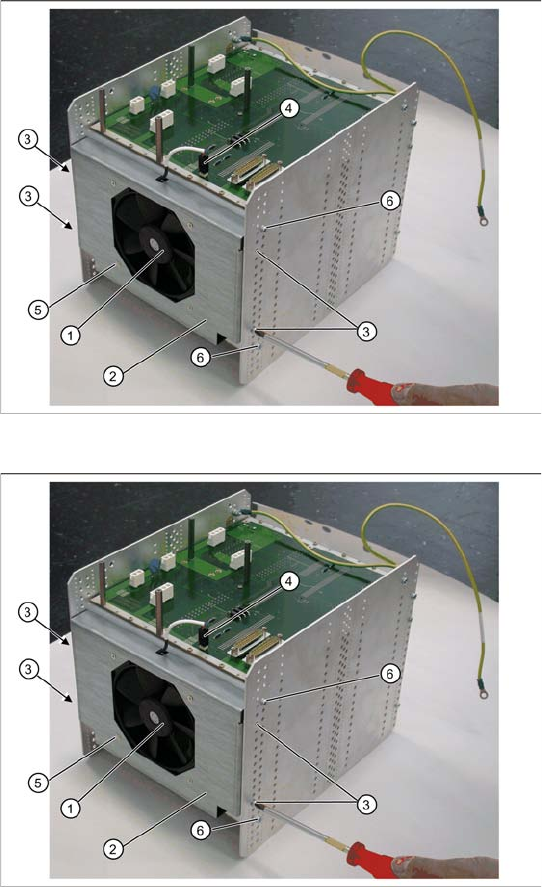 3
3
4
6
5
1
3
2
6

3
3
4
6
5
1
3
2
6